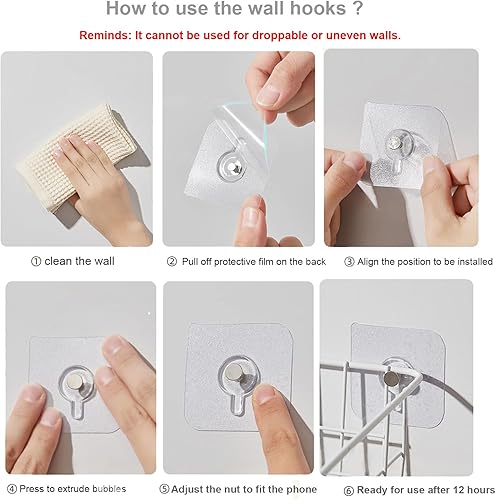 How to use the wall hooks ?

Reminds: It cannot be used for droppable or uneven walls.

① clean the wall

② Pull off protective film on the back

③ Align the position to be installed

④ Press to extrude bubbles

⑤ Adjust the nut to fit the phone

⑥ Ready for use after 12 hours