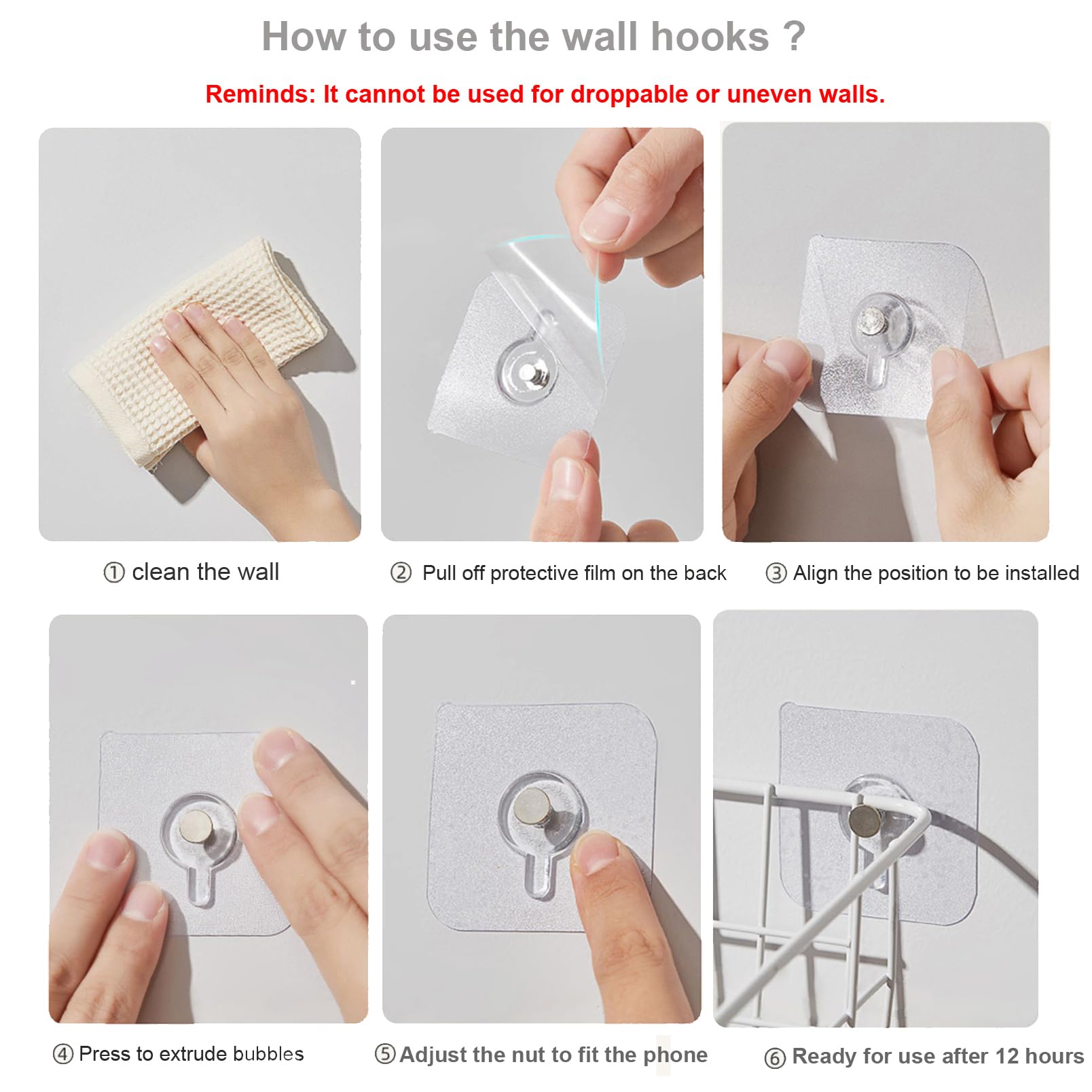 How to use the wall hooks ?

Reminds: It cannot be used for droppable or uneven walls.

① clean the wall

② Pull off protective film on the back

③ Align the position to be installed

④ Press to extrude bubbles

⑤ Adjust the nut to fit the phone

⑥ Ready for use after 12 hours