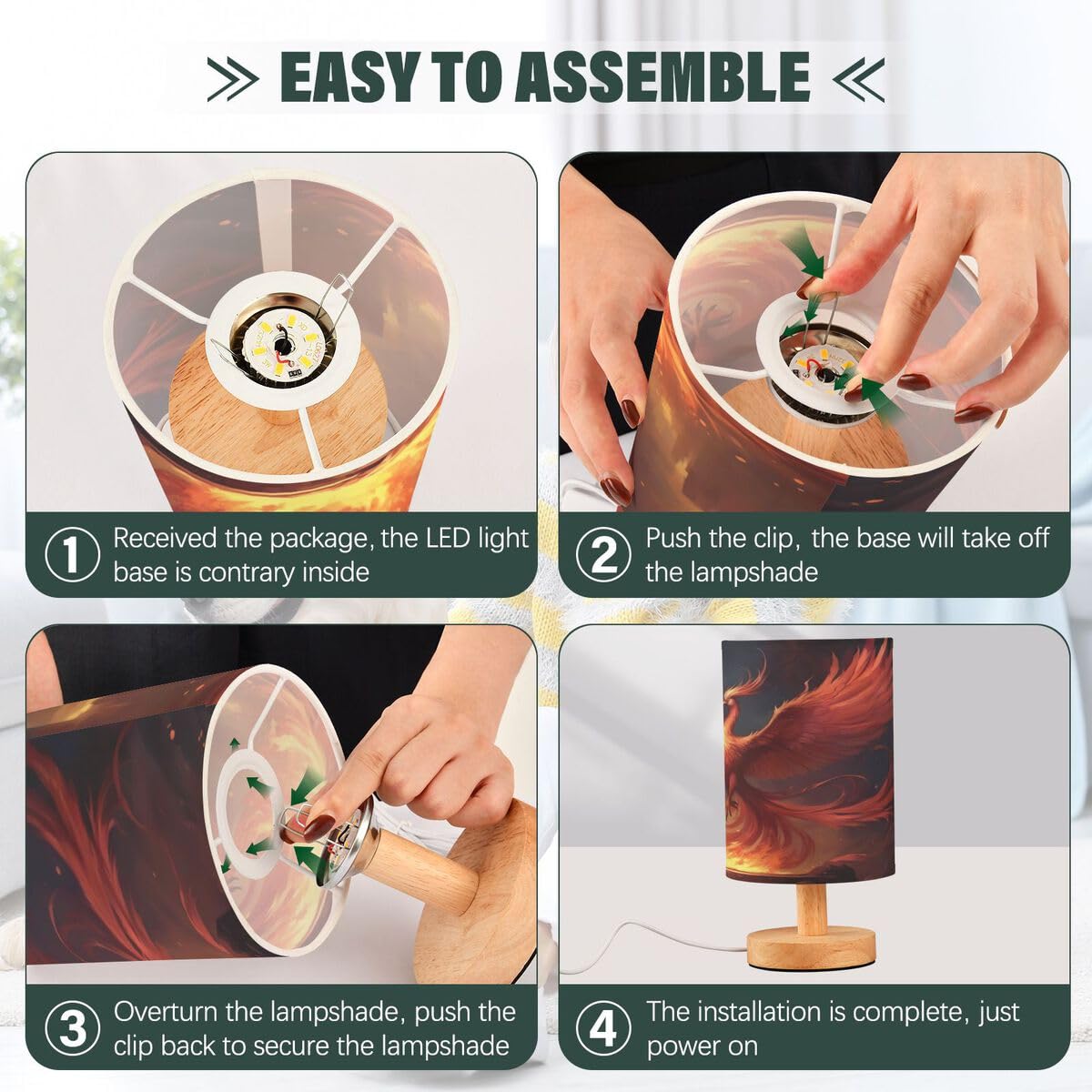 EASY TO ASSEMBLE

① Received the package, the LED light base is contrary inside

② Push the clip, the base will take off the lampshade

③ Overturn the lampshade, push the clip back to secure the lampshade

④ The installation is complete, just power on