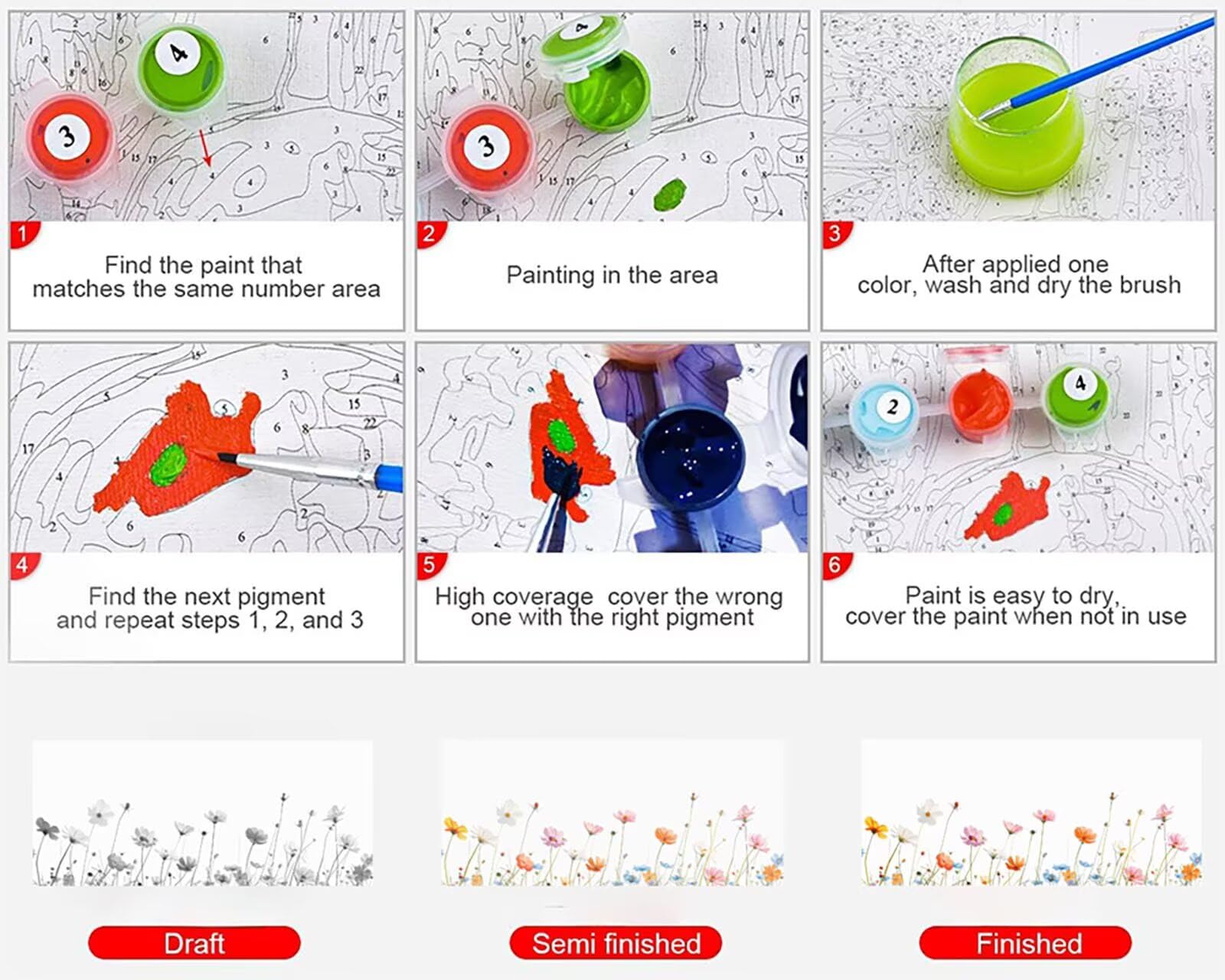 1
Find the paint that matches the same number area

2
Painting in the area

3
After applied one color, wash and dry the brush

4
Find the next pigment and repeat steps 1, 2, and 3

5
High coverage cover the wrong one with the right pigment

6
Paint is easy to dry, cover the paint when not in use

Draft

Semi finished

Finished