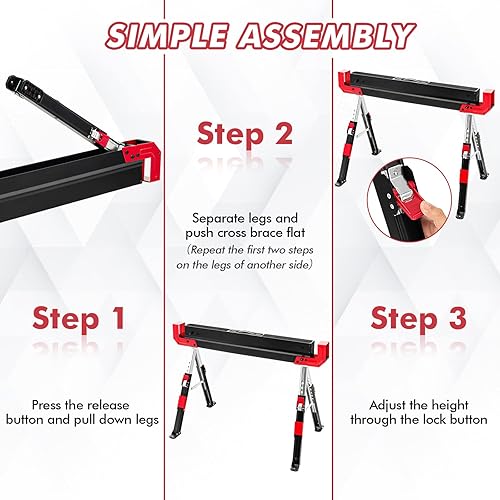 SIMPLE ASSEMBLY

Step 1

Press the release button and pull down legs

Step 2

Separate legs and push cross brace flat
(Repeat the first two steps on the legs of another side)

Step 3

Adjust the height through the lock button