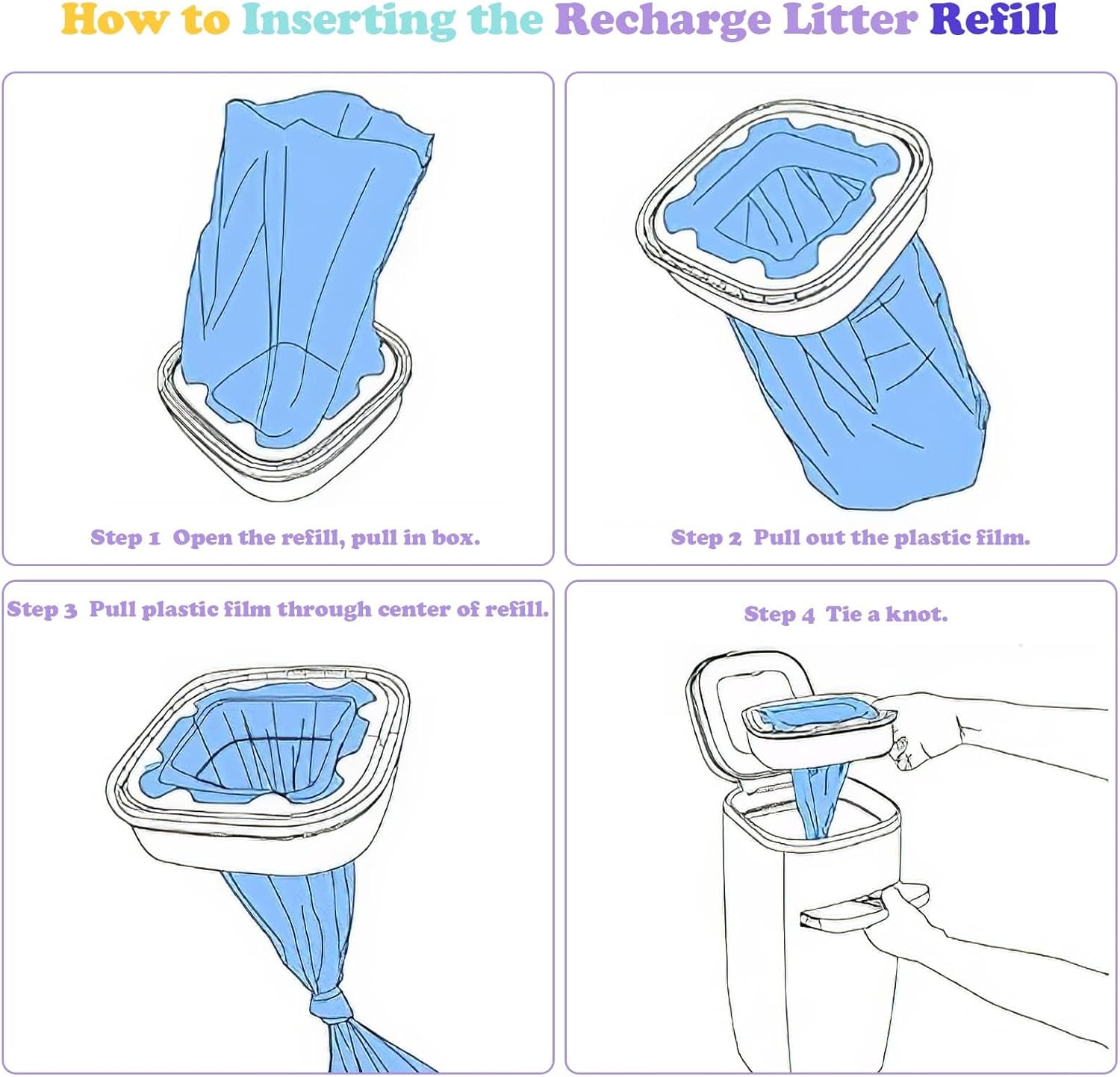 How to Inserting the Recharge Litter Refill

Step 1 Open the refill, pull in box.

Step 2 Pull out the plastic film.

Step 3 Pull plastic film through center of refill.

Step 4 Tie a knot.