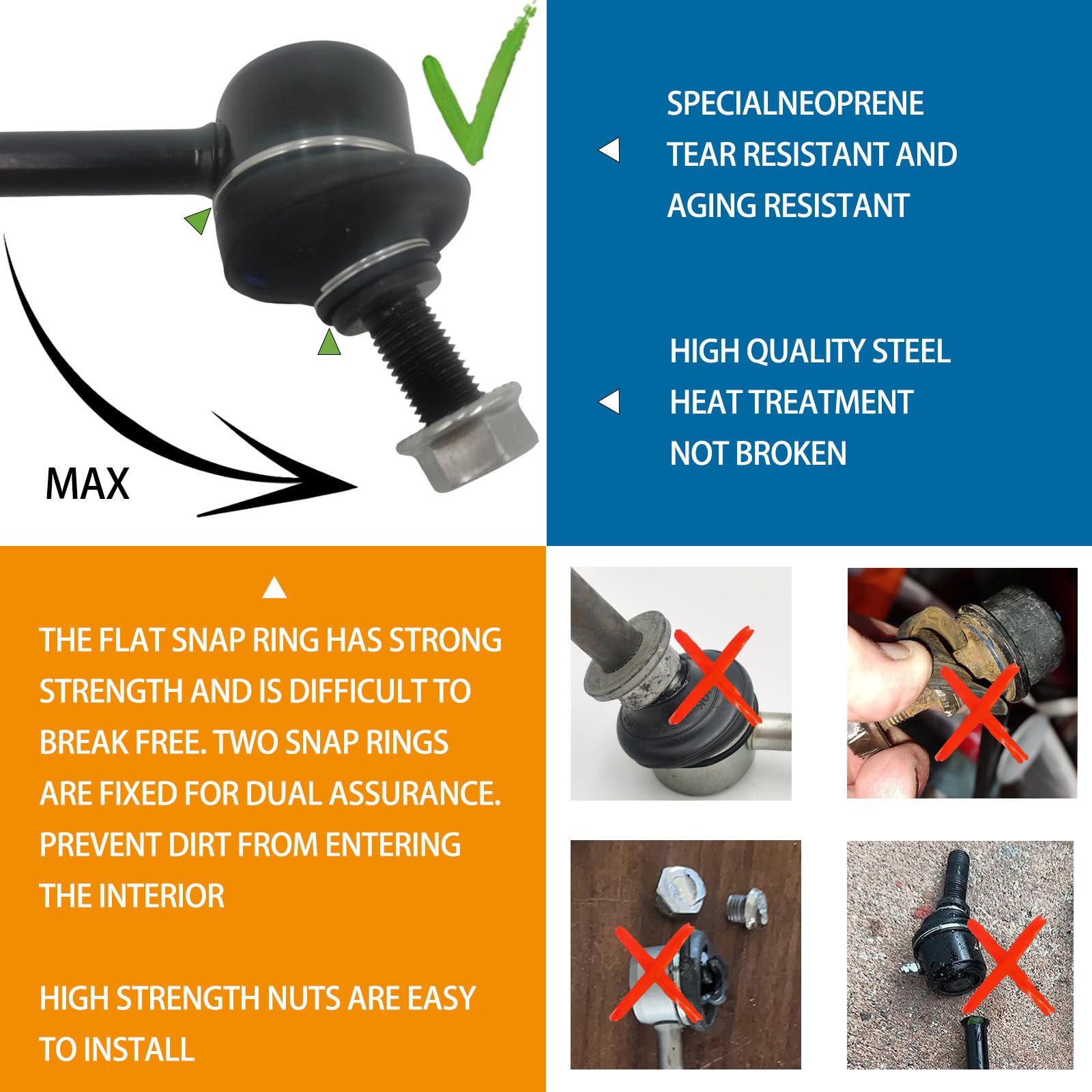 MAX

SPECIALNEOPRENE
TEAR RESISTANT AND
AGING RESISTANT

HIGH QUALITY STEEL
HEAT TREATMENT
NOT BROKEN

THE FLAT SNAP RING HAS STRONG STRENGTH AND IS DIFFICULT TO BREAK FREE. TWO SNAP RINGS ARE FIXED FOR DUAL ASSURANCE. PREVENT DIRT FROM ENTERING THE INTERIOR

HIGH STRENGTH NUTS ARE EASY TO INSTALL