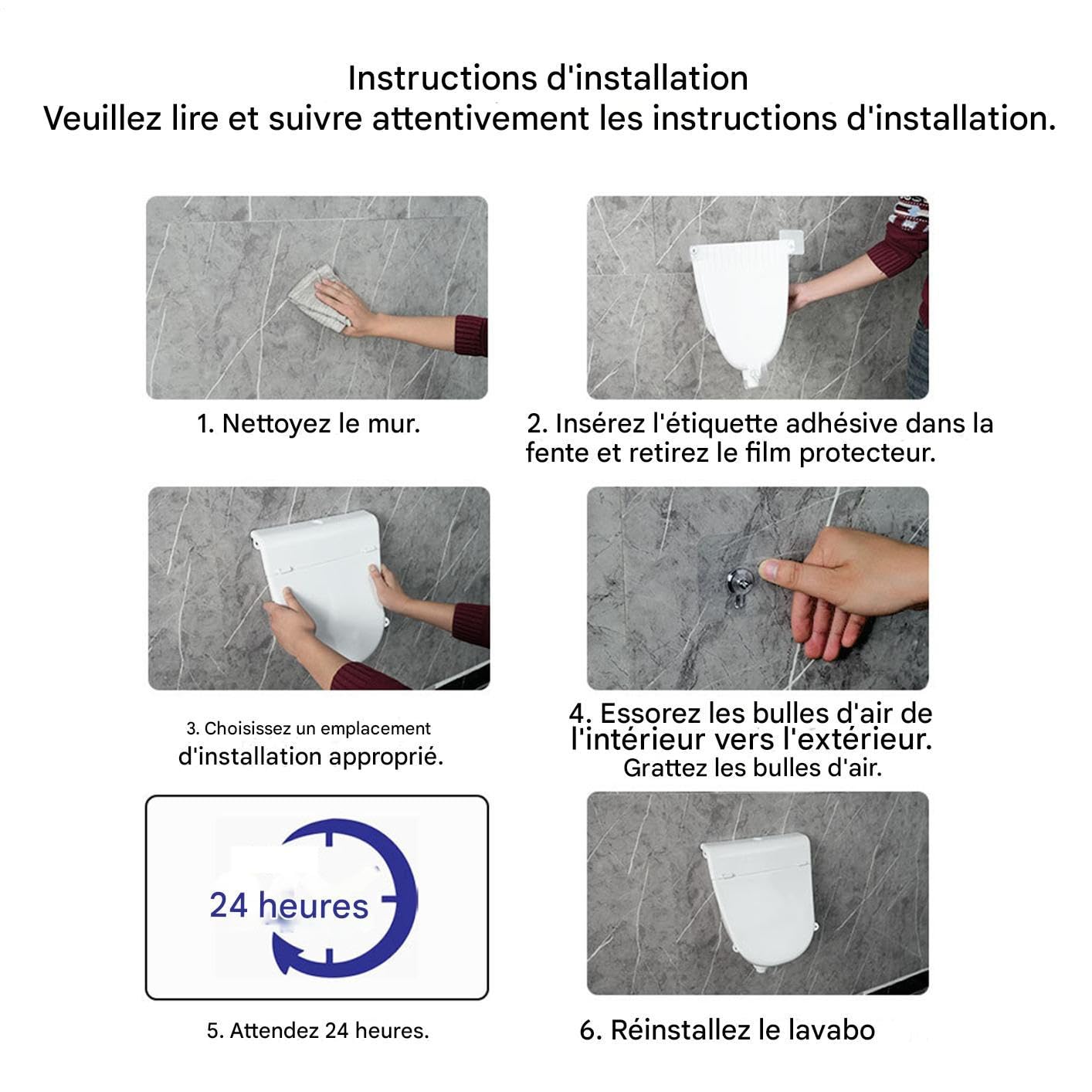 Instructions d'installation
Veuillez lire et suivre attentivement les instructions d'installation.

1. Nettoyez le mur.

2. Insérez l'étiquette adhésive dans la fente et retirez le film protecteur.

3. Choisissez un emplacement d'installation approprié.

4. Essorez les bulles d'air de l'intérieur vers l'extérieur. Grattez les bulles d'air.

24 heures

5. Attendez 24 heures.

6. Réinstallez le lavabo