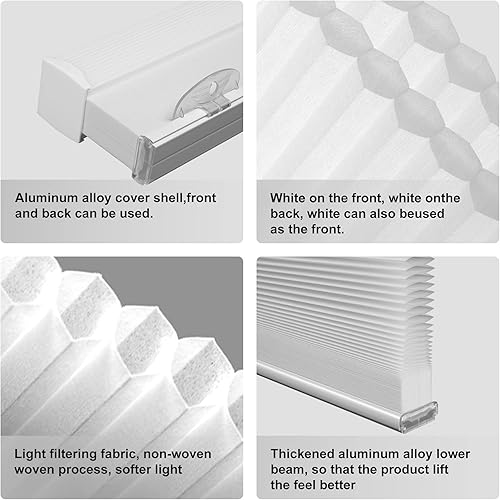 Aluminum alloy cover shell,front and back can be used.

White on the front, white onthe back, white can also beused as the front.

Light filtering fabric, non-woven woven process, softer light

Thickened aluminum alloy lower beam, so that the product lift the feel better