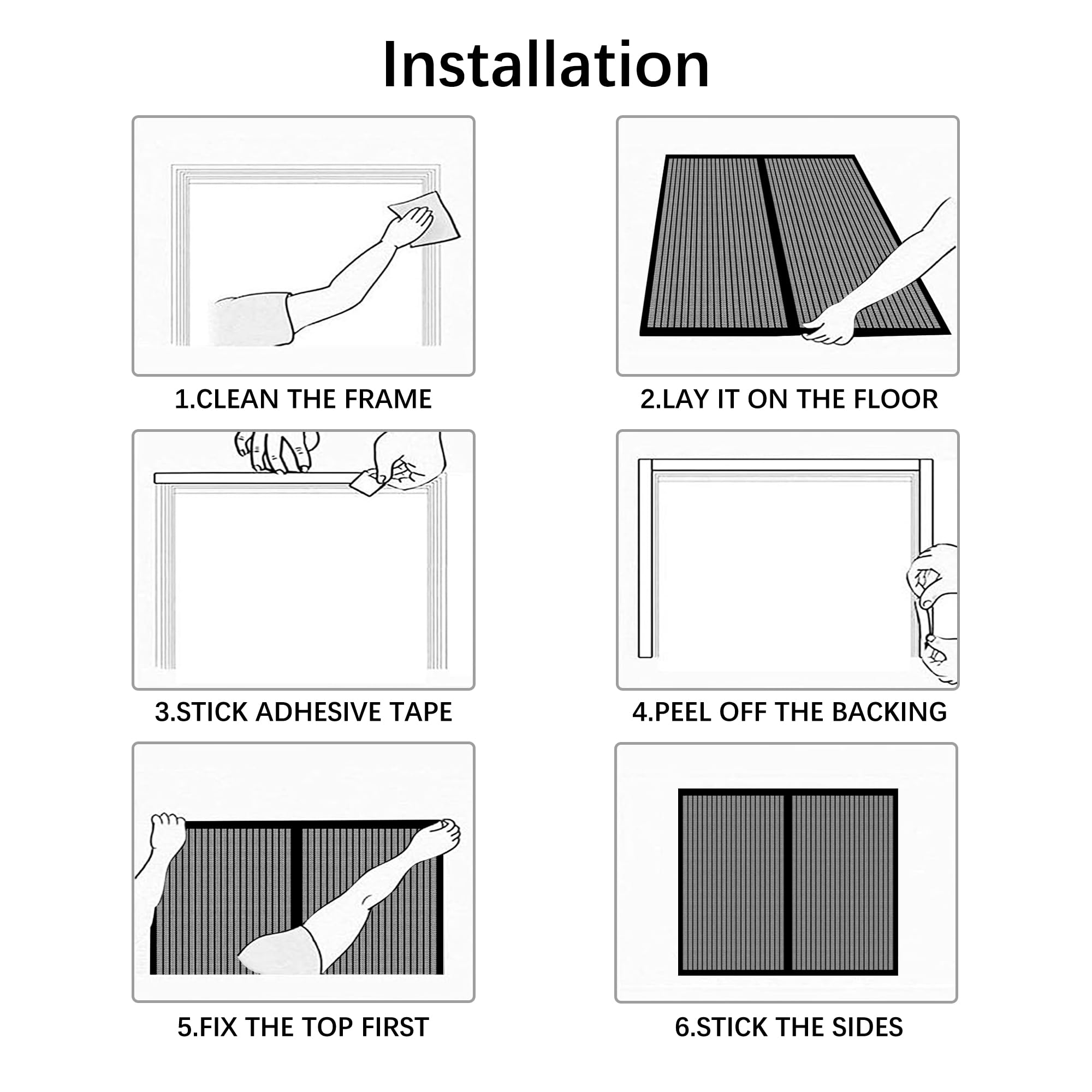 Installation

1.CLEAN THE FRAME

2.LAY IT ON THE FLOOR

3.STICK ADHESIVE TAPE

4.PEEL OFF THE BACKING

5.FIX THE TOP FIRST

6.STICK THE SIDES