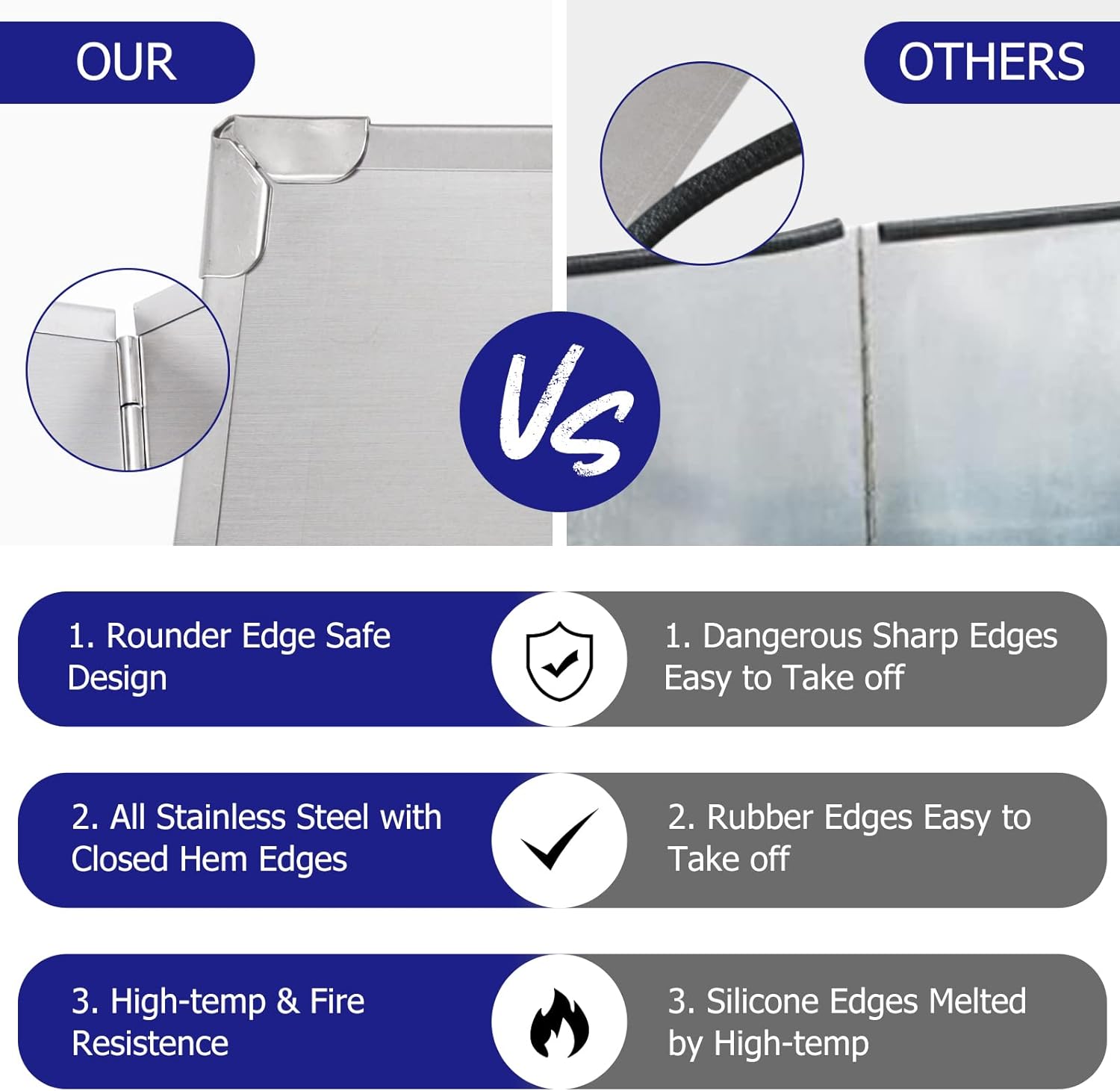 OUR

OTHERS

VS

1. Rounder Edge Safe Design

1. Dangerous Sharp Edges Easy to Take off

2. All Stainless Steel with Closed Hem Edges

2. Rubber Edges Easy to Take off

3. High-temp & Fire Resistence

3. Silicone Edges Melted by High-temp