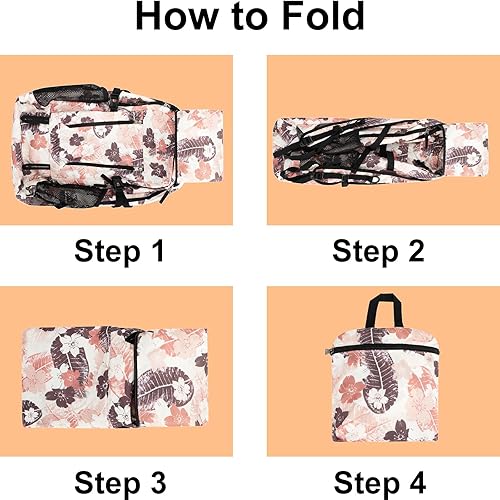 How to Fold

Step 1

Step 2

Step 3

Step 4