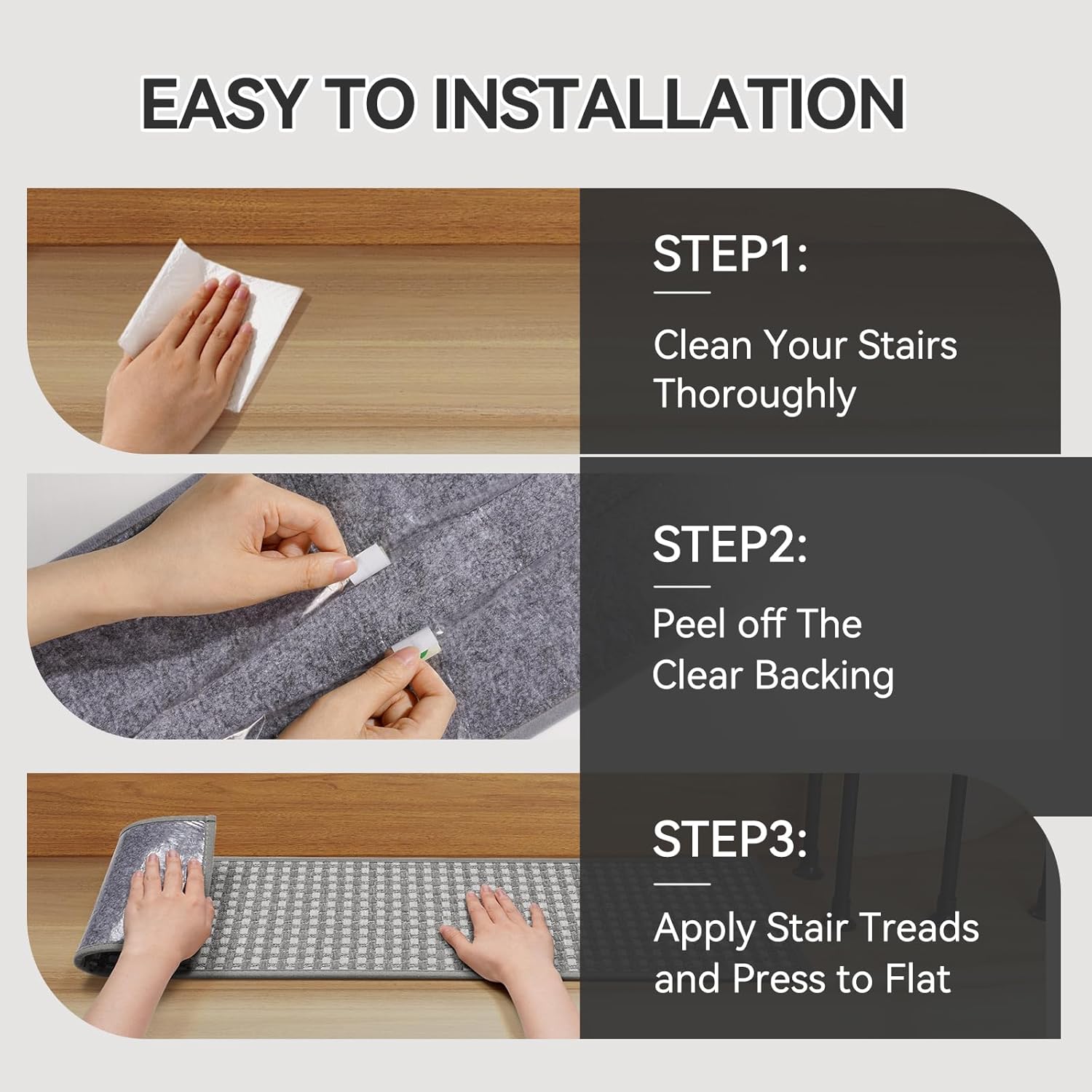 EASY TO INSTALLATION

STEP1:

Clean Your Stairs Thoroughly

STEP2:

Peel off The Clear Backing

STEP3:

Apply Stair Treads and Press to Flat