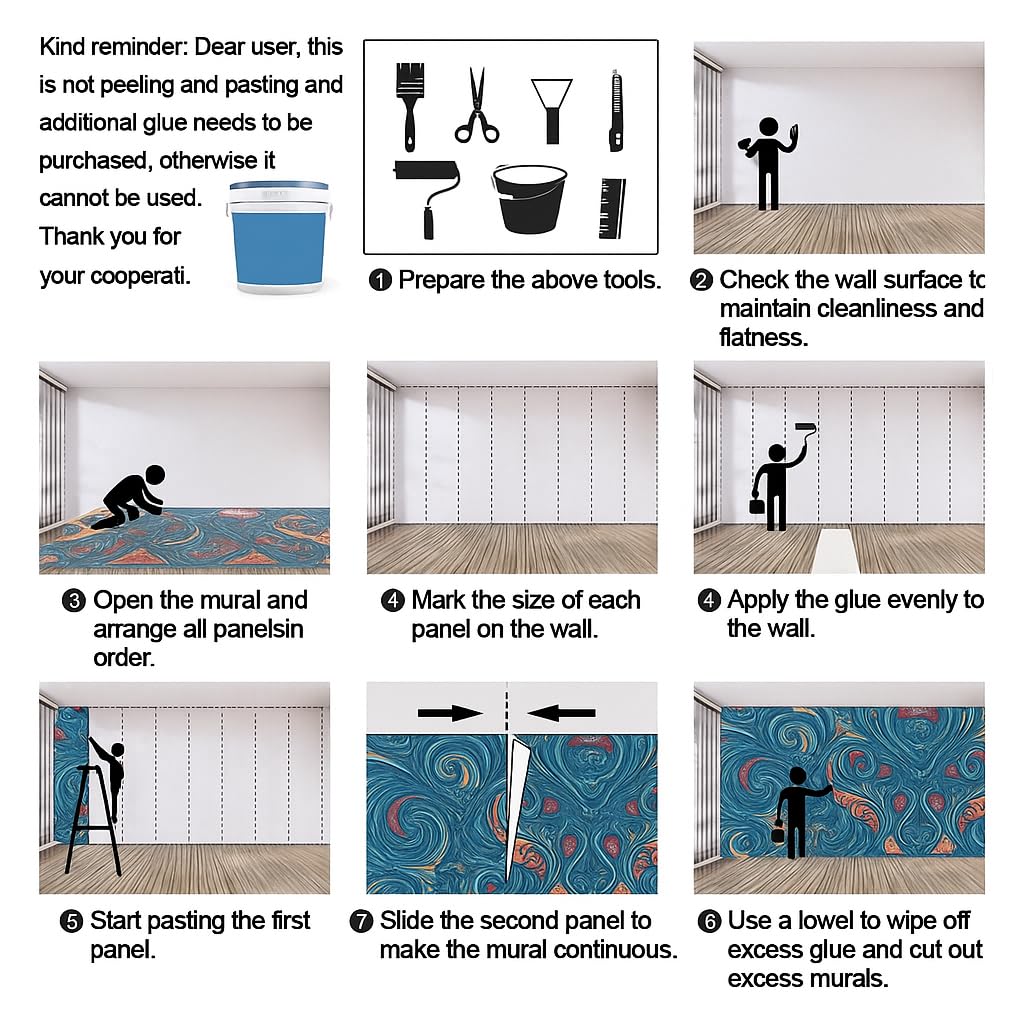 Kind reminder: Dear user, this is not peeling and pasting and additional glue needs to be purchased, otherwise it cannot be used. Thank you for your cooperati.

❶ Prepare the above tools.

❷ Check the wall surface to maintain cleanliness and flatness.

❸ Open the mural and arrange all panelsin order.

❹ Mark the size of each panel on the wall.

❹ Apply the glue evenly to the wall.

❺ Start pasting the first panel.

❼ Slide the second panel to make the mural continuous.

❻ Use a lowel to wipe off excess glue and cut out excess murals.