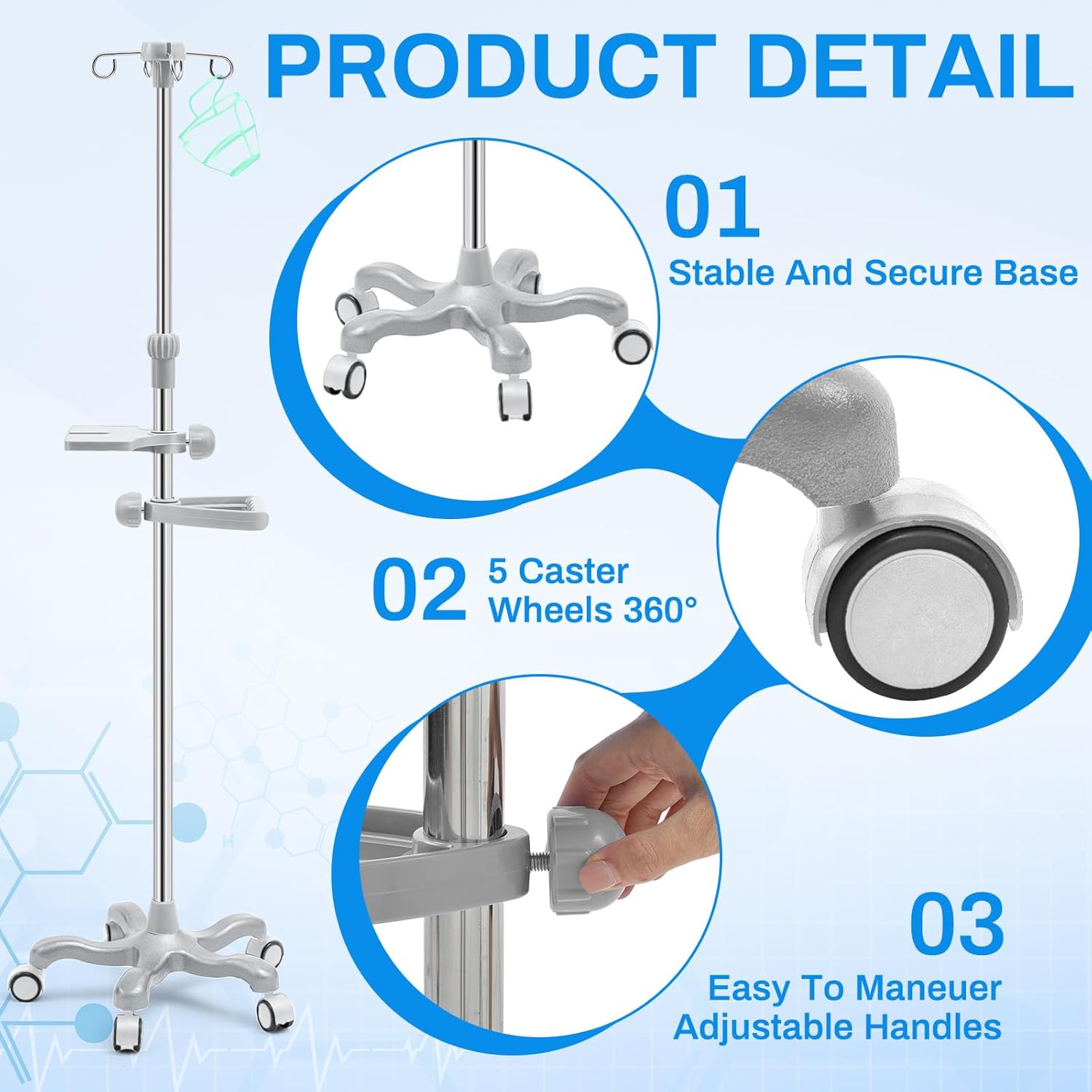 PRODUCT DETAIL

01
Stable And Secure Base

02 5 Caster Wheels 360°

03
Easy To Maneuer Adjustable Handles