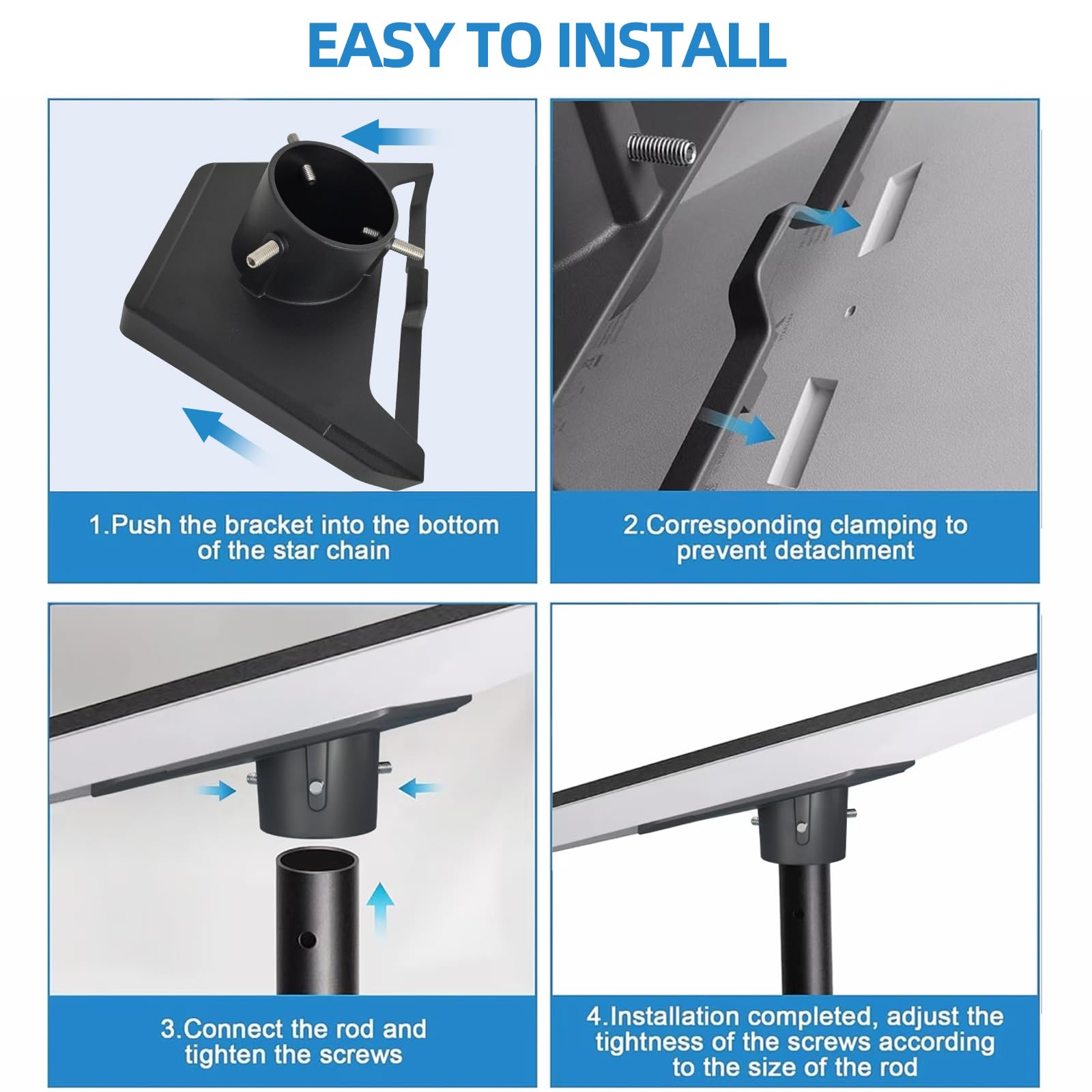 EASY TO INSTALL

1.Push the bracket into the bottom of the star chain

2.Corresponding clamping to prevent detachment

3.Connect the rod and tighten the screws

4.Installation completed, adjust the tightness of the screws according to the size of the rod