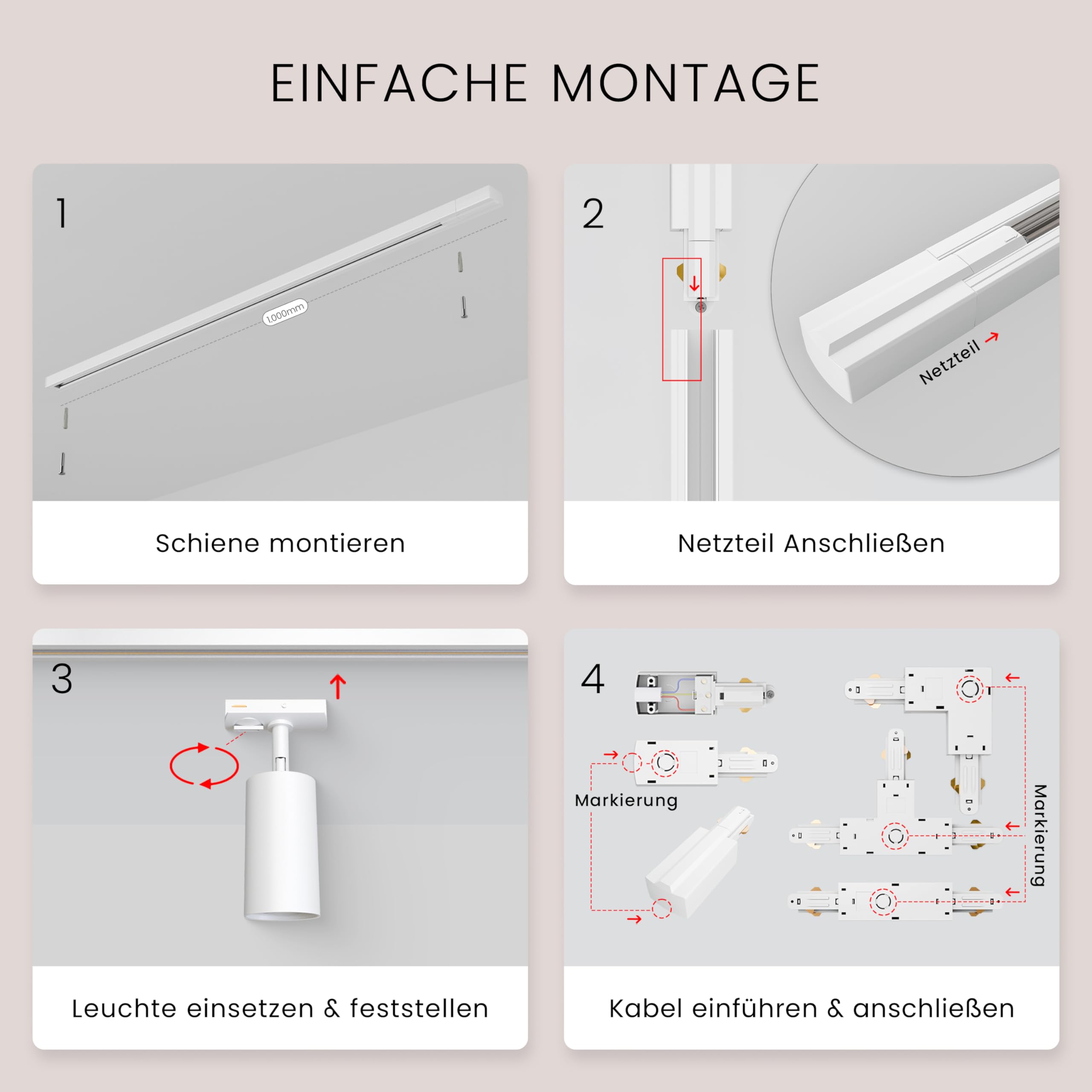 EINFACHE MONTAGE

1

1.000mm

Schiene montieren

2

Netzteil

Netzteil Anschließen

3

Leuchte einsetzen & feststellen

4

Markierung

Markierung

Kabel einführen & anschließen