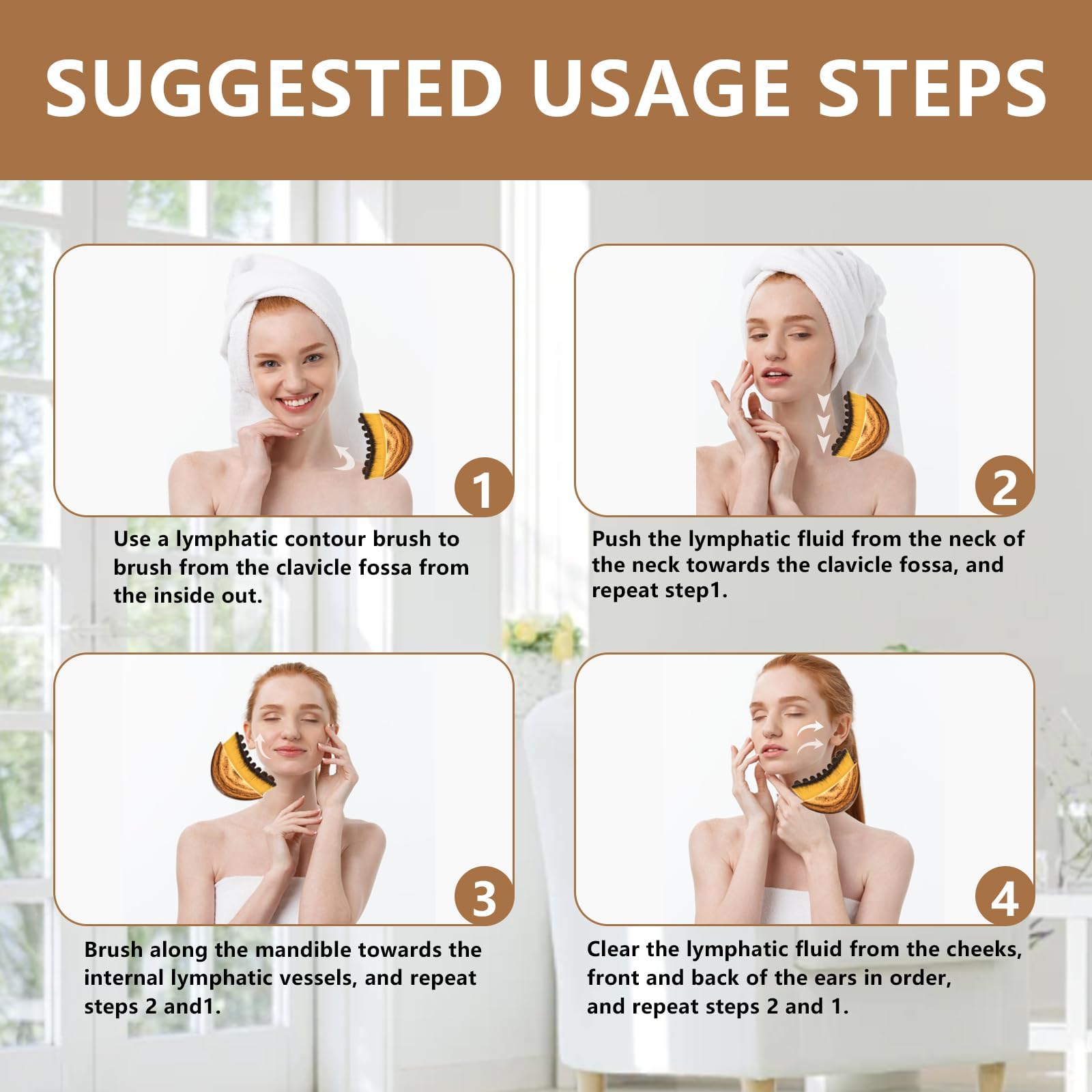 SUGGESTED USAGE STEPS

1

Use a lymphatic contour brush to brush from the clavicle fossa from the inside out.

2

Push the lymphatic fluid from the neck of the neck towards the clavicle fossa, and repeat step1.

3

Brush along the mandible towards the internal lymphatic vessels, and repeat steps 2 and1.

4

Clear the lymphatic fluid from the cheeks, front and back of the ears in order, and repeat steps 2 and 1.