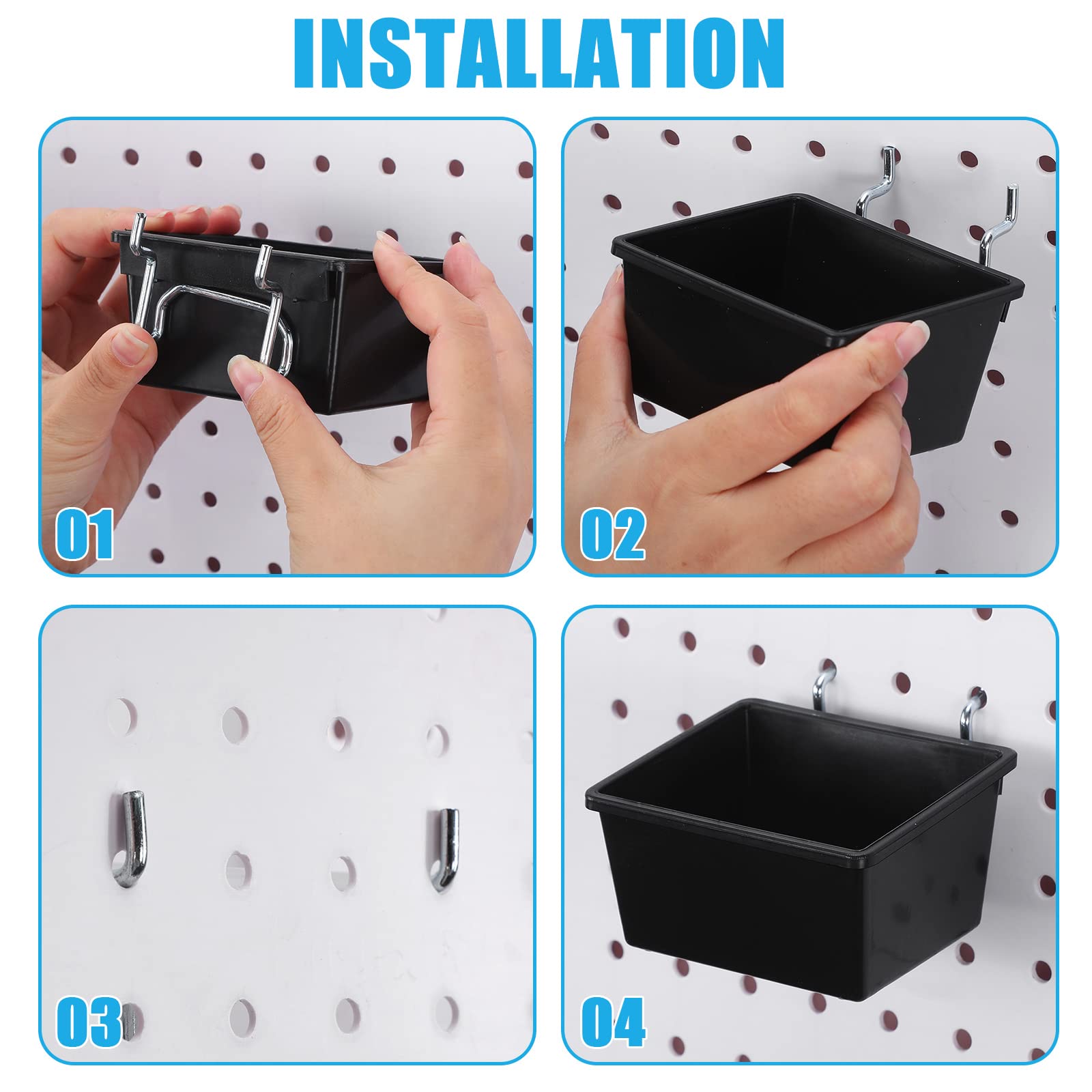 INSTALLATION

01

02

03

04