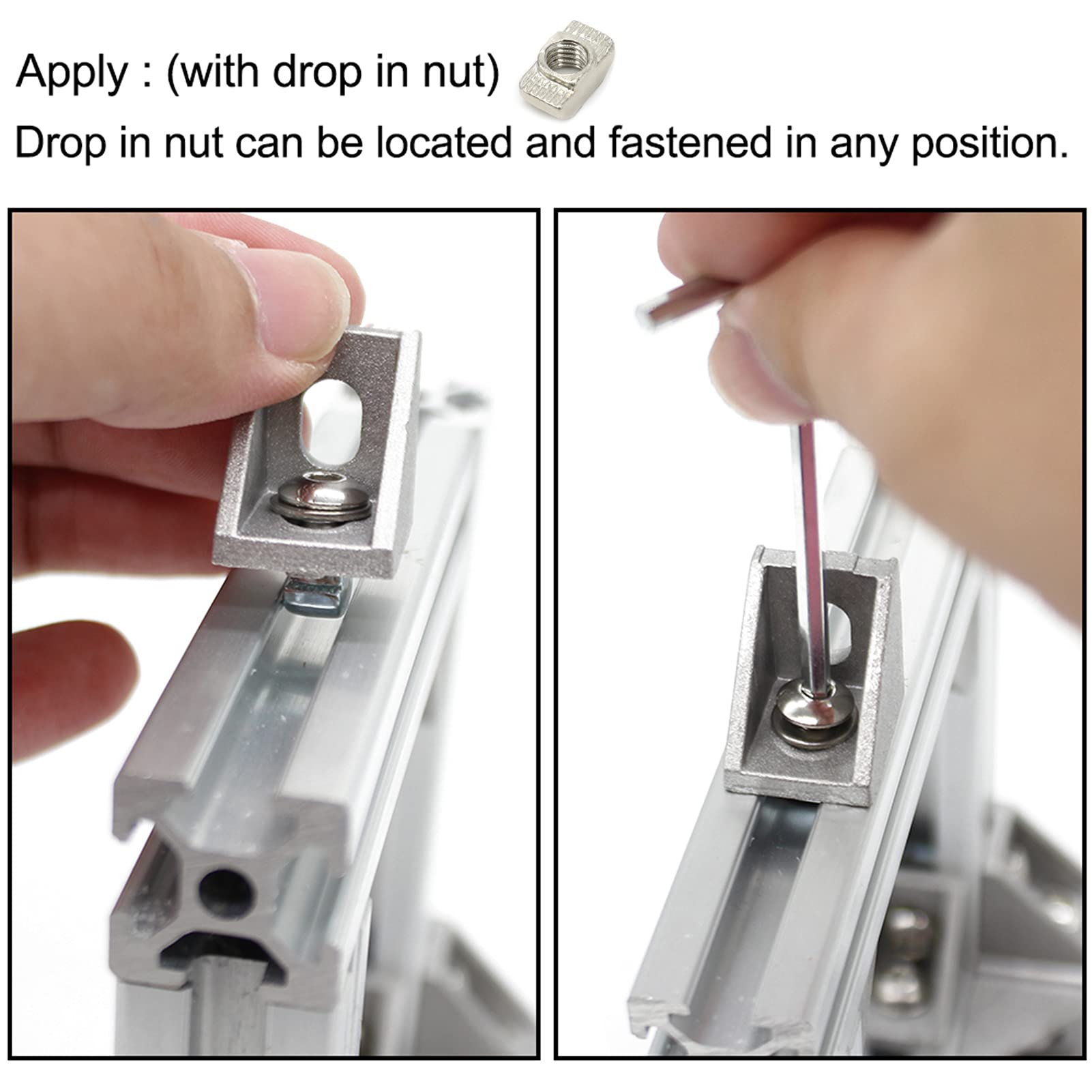 Apply : (with drop in nut)

Drop in nut can be located and fastened in any position.