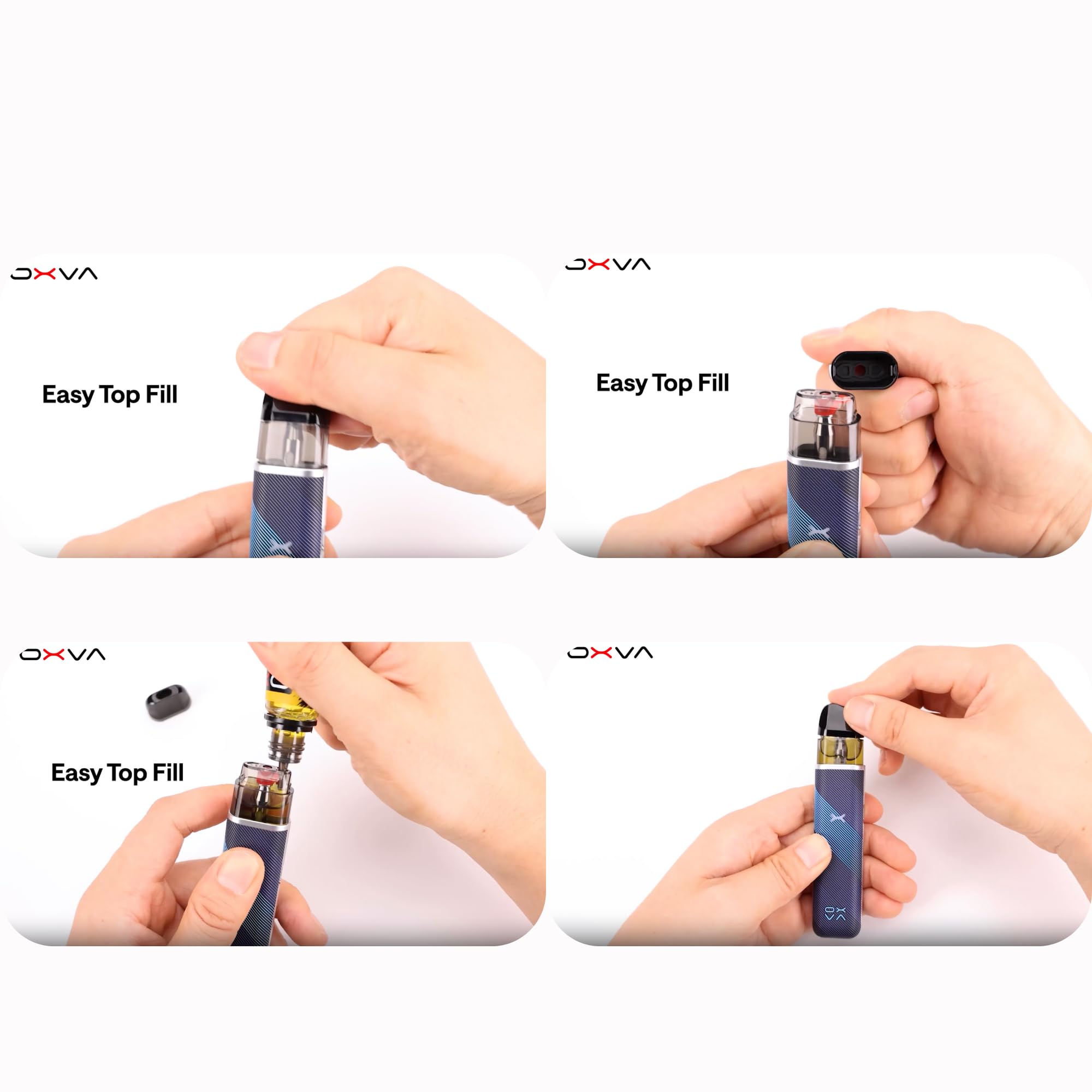 OXVA

Easy Top Fill

OXVA

Easy Top Fill

OXVA

Easy Top Fill

OXVA

OX VA