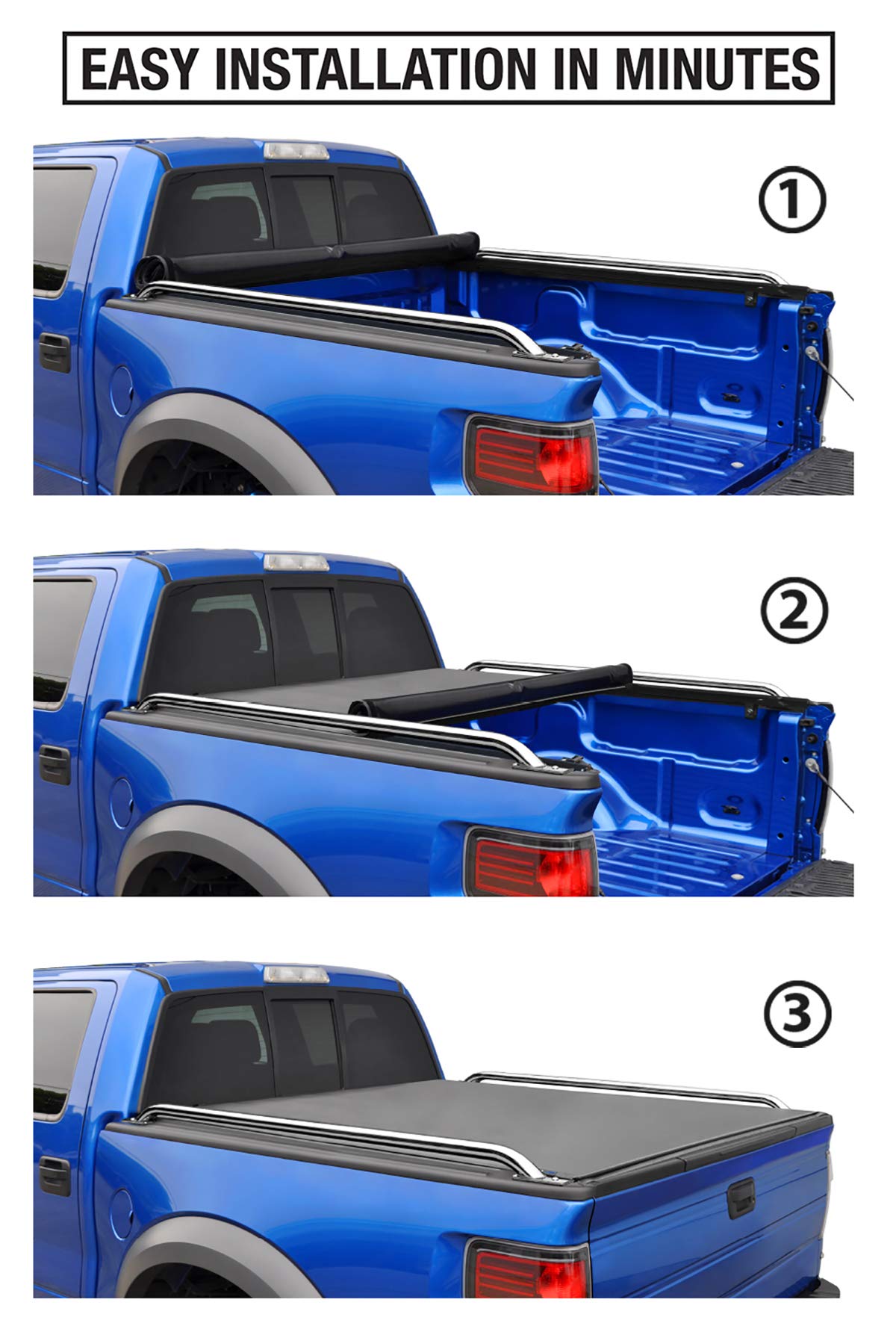 EASY INSTALLATION IN MINUTES

①

②

③