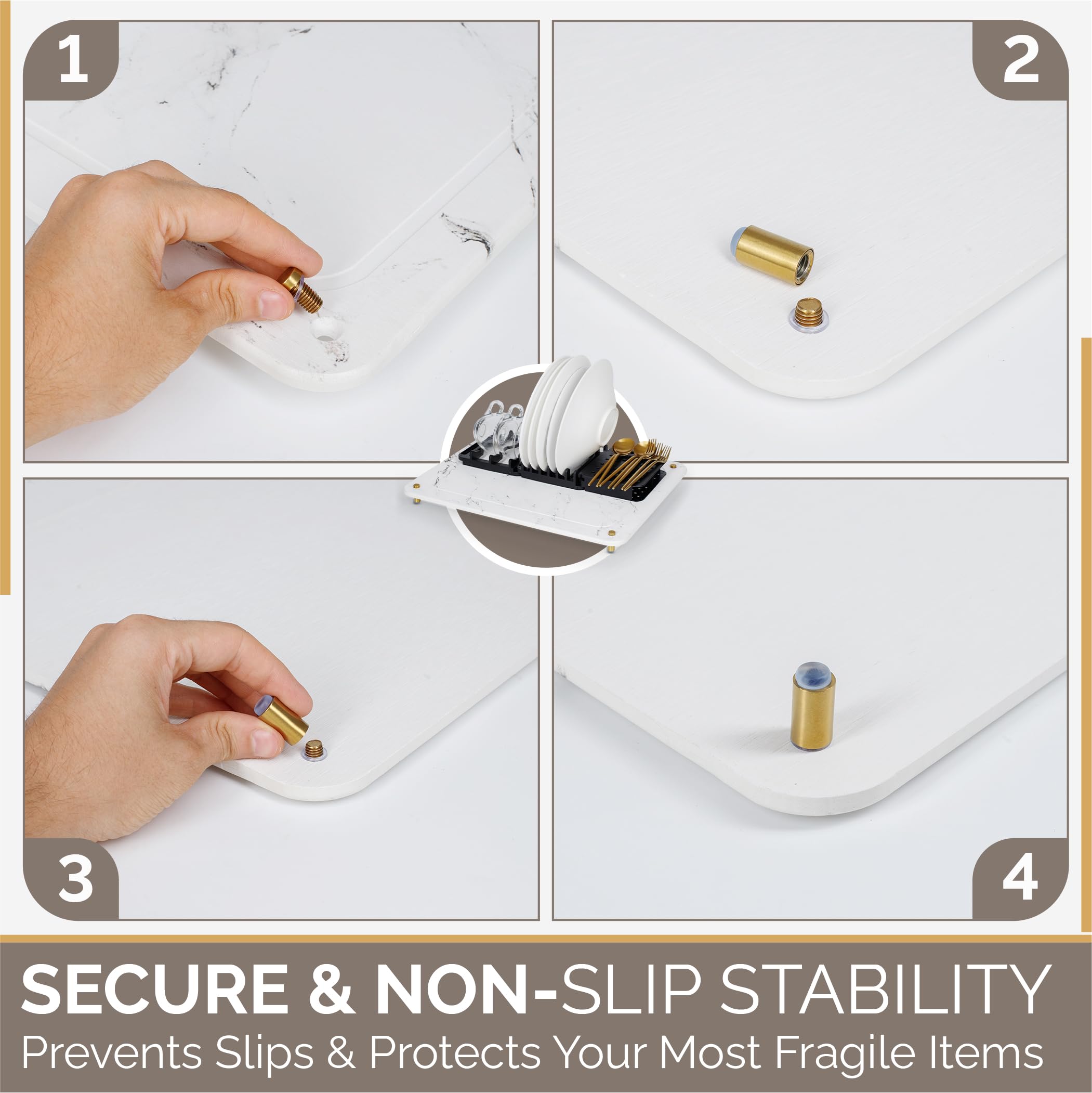 1

2

3

4

SECURE & NON-SLIP STABILITY
Prevents Slips & Protects Your Most Fragile Items