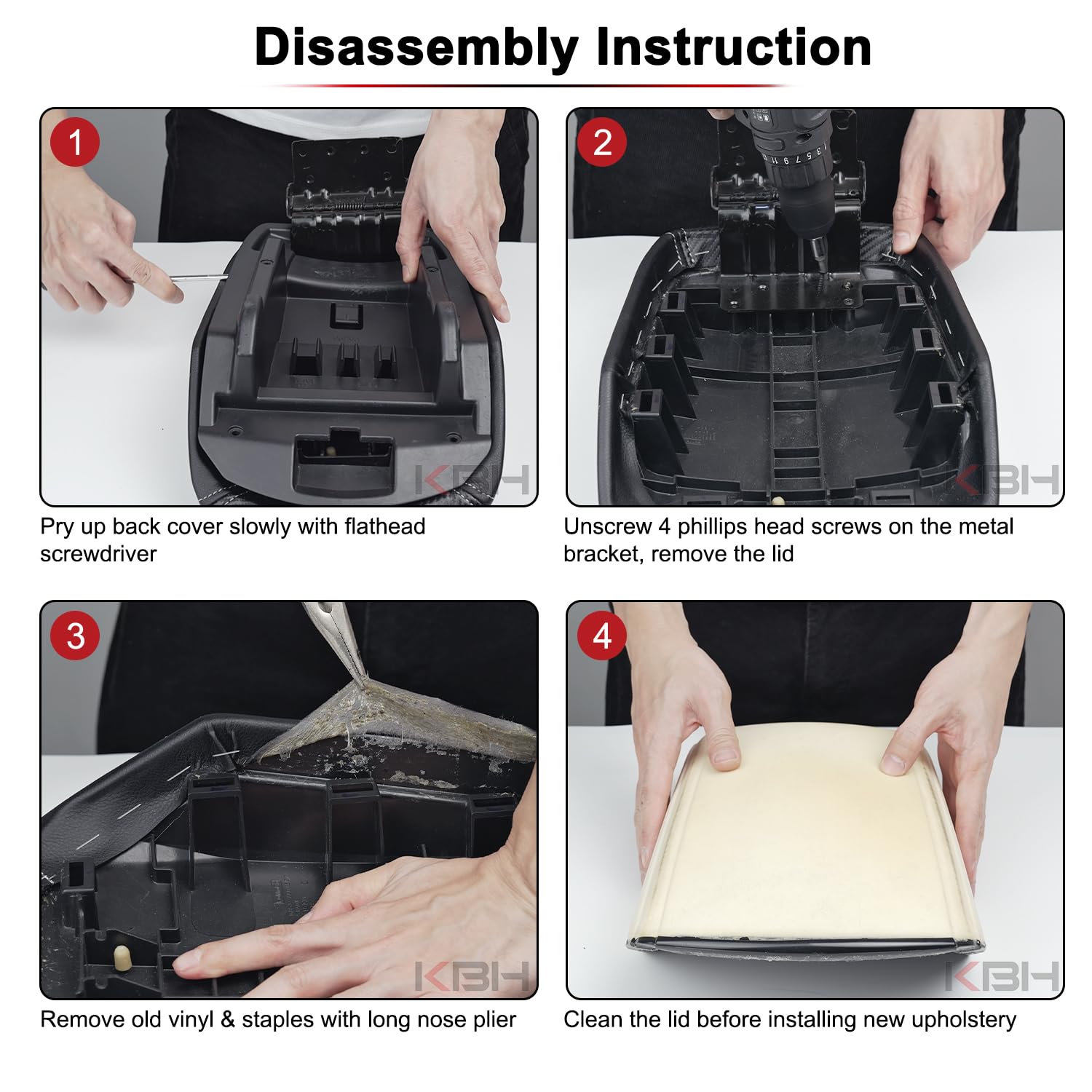 Disassembly Instruction

1

KBH

Pry up back cover slowly with flathead screwdriver

2

KBH

Unscrew 4 phillips head screws on the metal bracket, remove the lid

3

KBH

Remove old vinyl & staples with long nose plier

4

KBH

Clean the lid before installing new upholstery