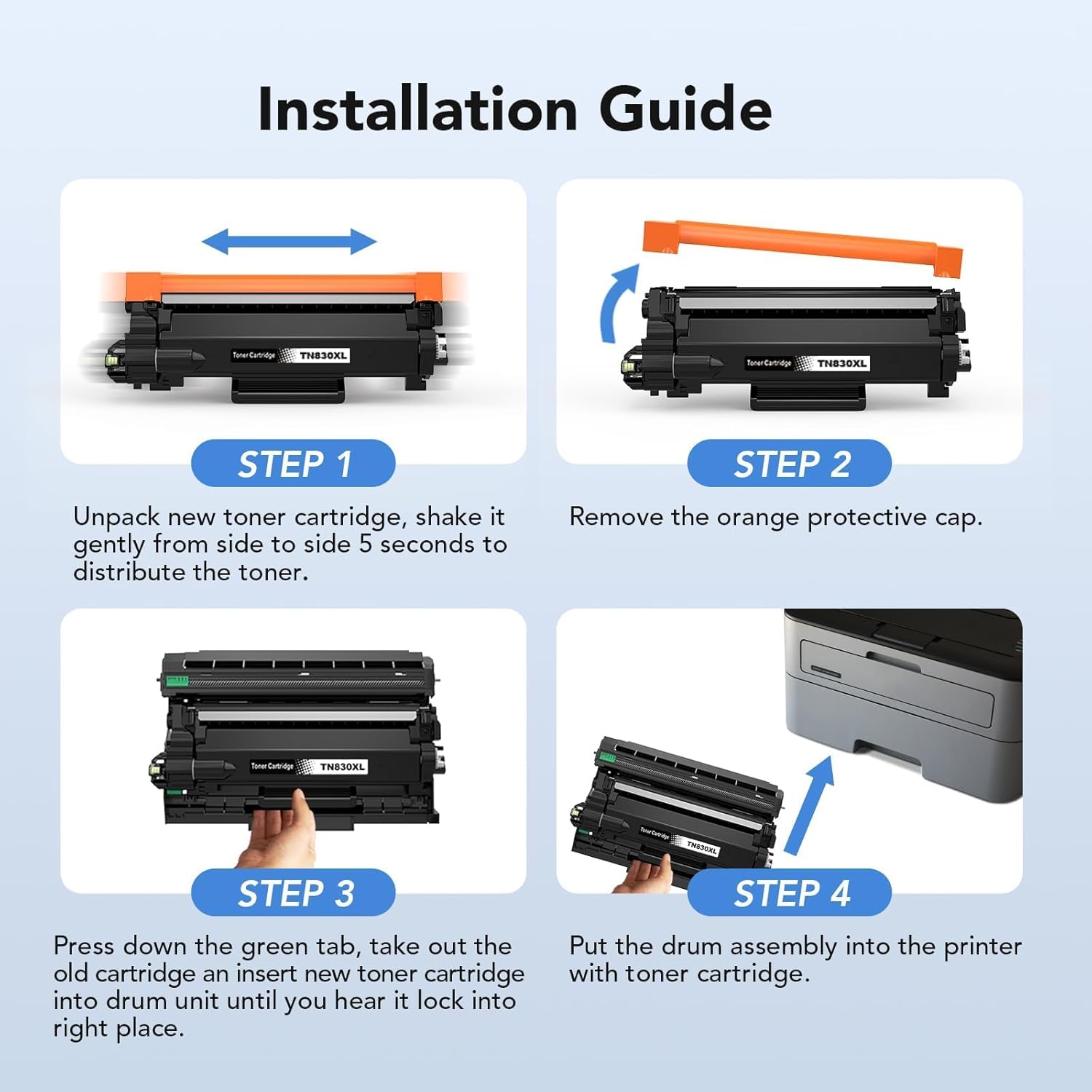 Installation Guide

Toner Cartridge TN830XL

STEP 1

Unpack new toner cartridge, shake it gently from side to side 5 seconds to distribute the toner.

Toner Cartridge TN830XL

STEP 2

Remove the orange protective cap.

Toner Cartridge TN830XL

STEP 3

Press down the green tab, take out the old cartridge an insert new toner cartridge into drum unit until you hear it lock into right place.

Toner Cartridge TN830XL

STEP 4

Put the drum assembly into the printer with toner cartridge.