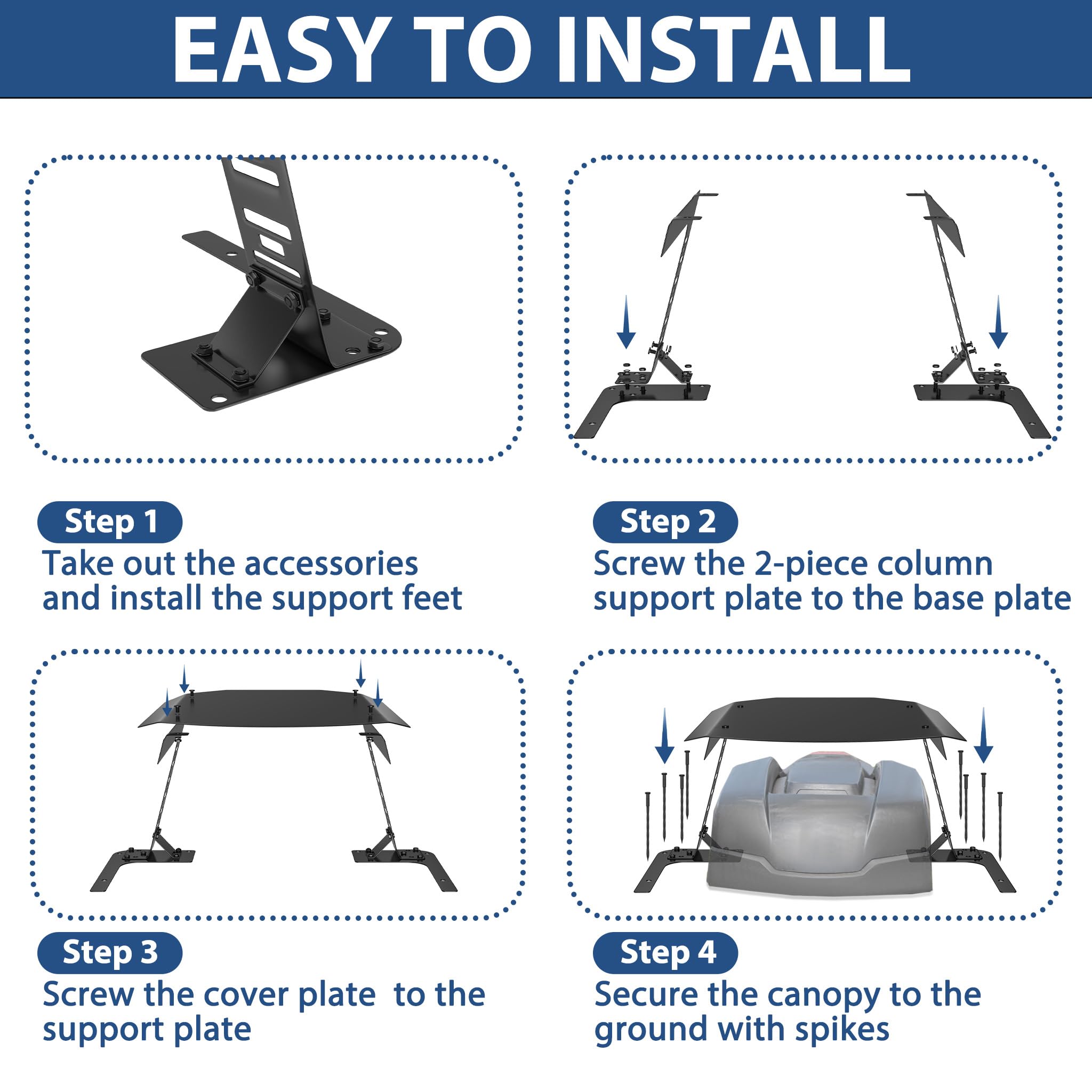 EASY TO INSTALL

Step 1
Take out the accessories and install the support feet

Step 2
Screw the 2-piece column support plate to the base plate

Step 3
Screw the cover plate  to the support plate

Step 4
Secure the canopy to the ground with spikes