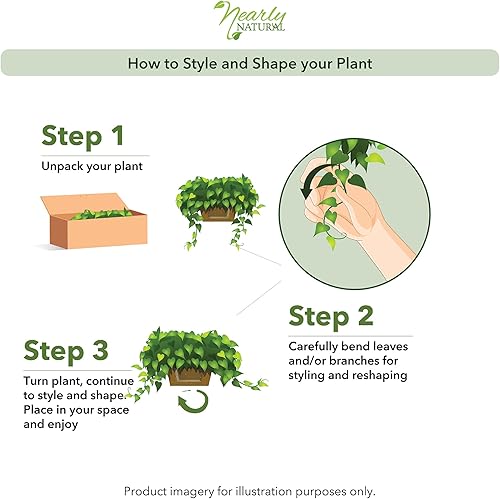 Nearly NATURAL

How to Style and Shape your Plant

Step 1

Unpack your plant

Step 2

Carefully bend leaves and/or branches for styling and reshaping

Step 3

Turn plant, continue to style and shape. Place in your space and enjoy

Product imagery for illustration purposes only.