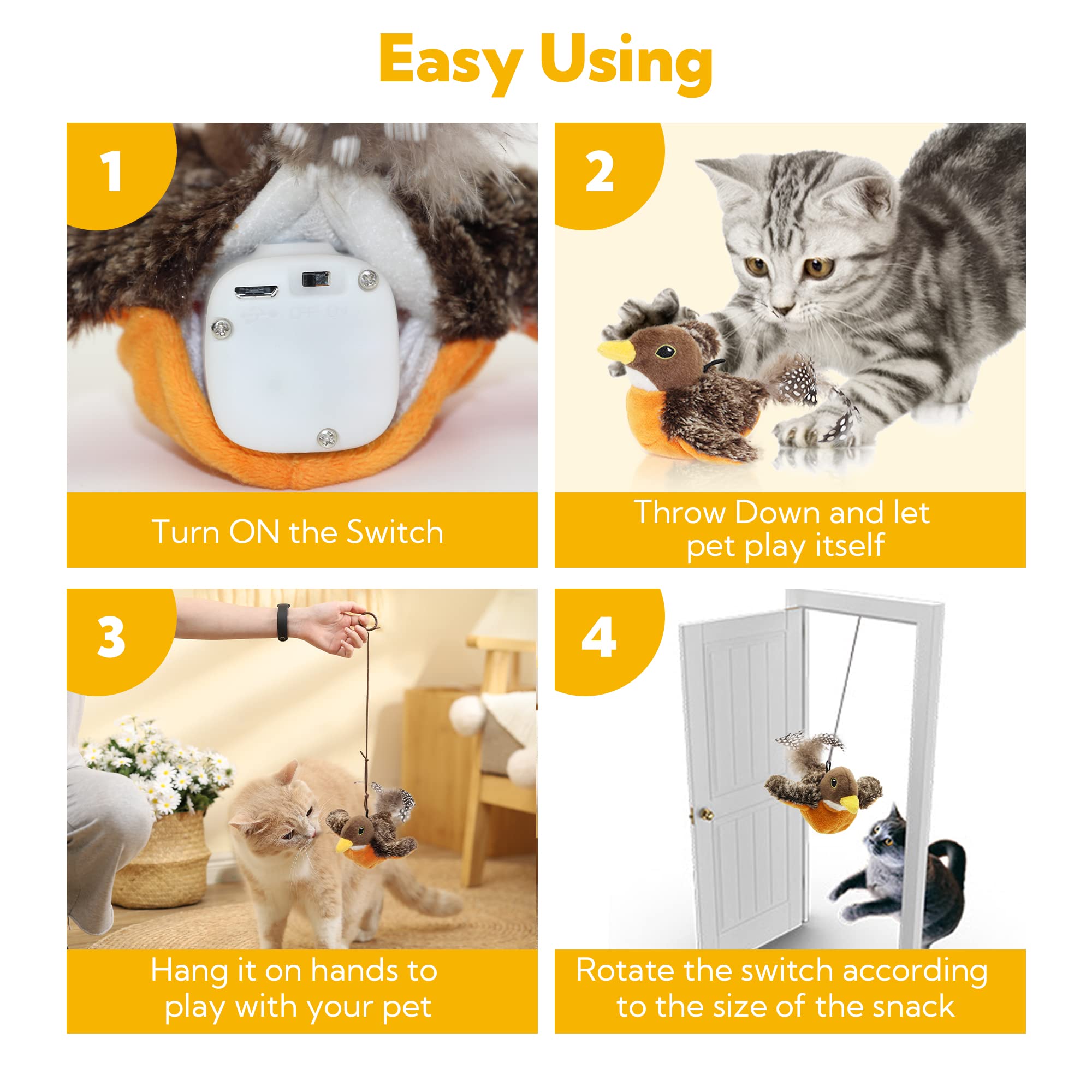 Easy Using

1

Turn ON the Switch

2

Throw Down and let pet play itself

3

Hang it on hands to play with your pet

4

Rotate the switch according to the size of the snack