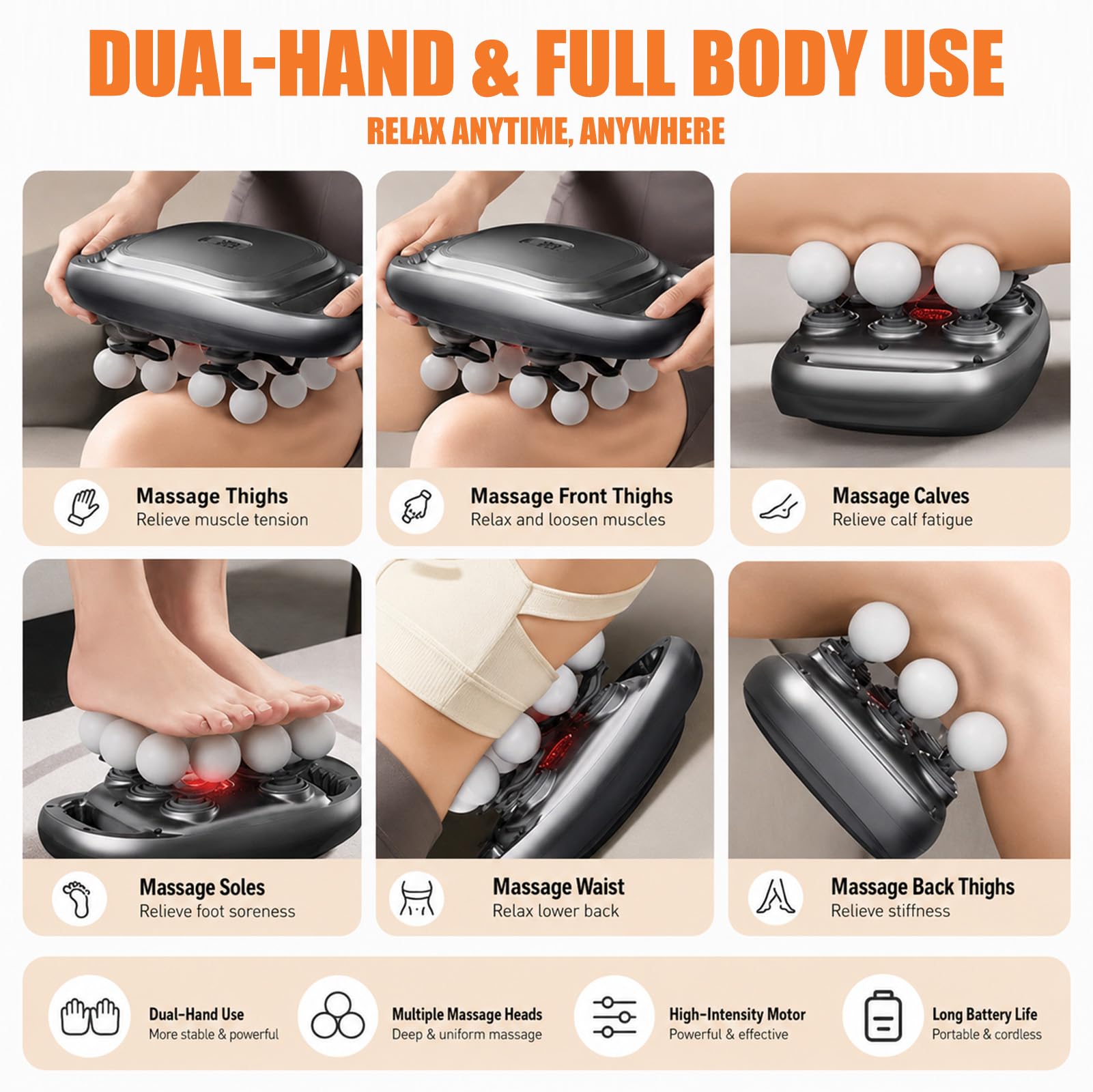 DUAL-HAND & FULL BODY USE

RELAX ANYTIME, ANYWHERE

Massage Thighs
Relieve muscle tension

Massage Front Thighs
Relax and loosen muscles

Massage Calves
Relieve calf fatigue

Massage Soles
Relieve foot soreness

Massage Waist
Relax lower back

Massage Back Thighs
Relieve stiffness

Dual-Hand Use
More stable & powerful

Multiple Massage Heads
Deep & uniform massage

High-Intensity Motor
Powerful & effective

Long Battery Life
Portable & cordless