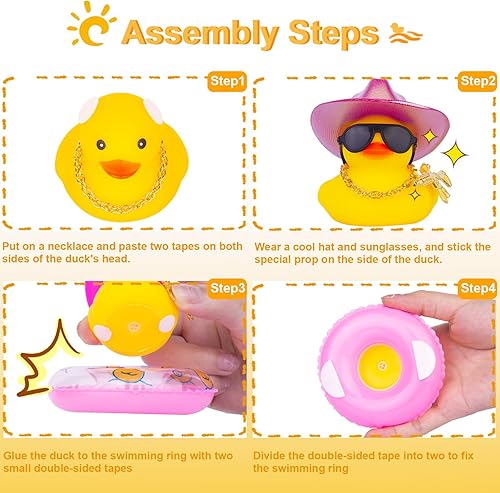 Assembly Steps

Step1

Put on a necklace and paste two tapes on both sides of the duck's head.

Step2

Wear a cool hat and sunglasses, and stick the special prop on the side of the duck.

Step3

Glue the duck to the swimming ring with two small double-sided tapes

Step4

Divide the double-sided tape into two to fix the swimming ring