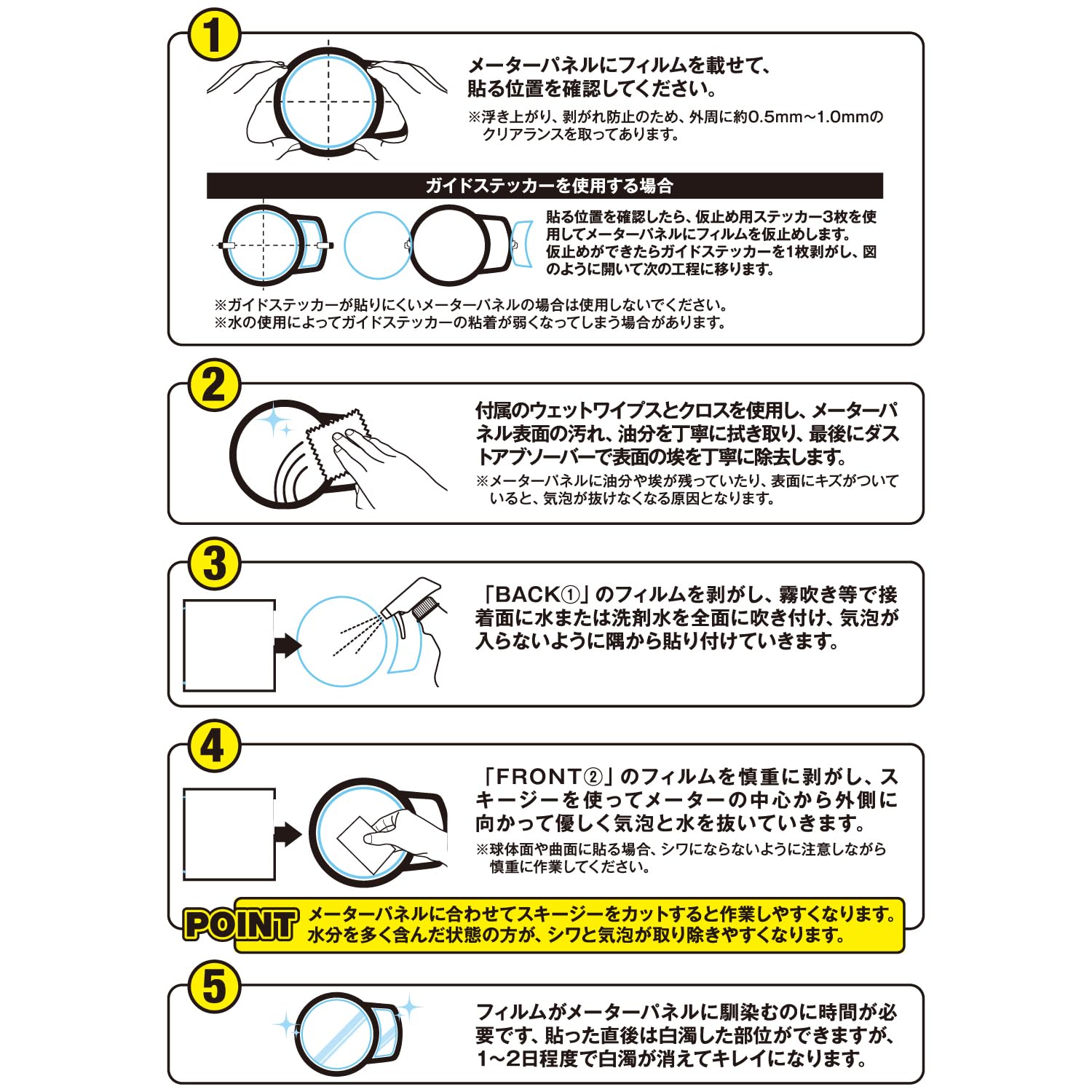 1

メーターパネルにフィルムを載せて、貼る位置を確認してください。

※浮き上がり、剥がれ防止のため、外周に約0.5mm~1.0mmのクリアランスを取ってあります。

ガイドステッカーを使用する場合

貼る位置を確認したら、仮止め用ステッカー3枚を使用してメーターパネルにフィルムを仮止めします。仮止めができたらガイドステッカーを1枚剥がし、図のように開いて次の工程に移ります。

※ガイドステッカーが貼りにくいメーターパネルの場合は使用しないでください。
※水の使用によってガイドステッカーの粘着が弱くなってしまう場合があります。

2

付属のウェットワイプスとクロスを使用し、メーターパネル表面の汚れ、油分を丁寧に拭き取り、最後にダストアブソーバーで表面の埃を丁寧に除去します。

※メーターパネルに油分や埃が残っていたり、表面にキズがついていると、気泡が抜けなくなる原因となります。

3

「BACK①」のフィルムを剥がし、霧吹き等で接着面に水または洗剤水を全面に吹き付け、気泡が入らないように隅から貼り付けていきます。

4

「FRONT②」のフィルムを慎重に剥がし、スキージーを使ってメーターの中心から外側に向かって優しく気泡と水を抜いていきます。

※球体面や曲面に貼る場合、シワにならないように注意しながら慎重に作業してください。

POINT メーターパネルに合わせてスキージーをカットすると作業しやすくなります。水分を多く含んだ状態の方が、シワと気泡が取り除きやすくなります。

5

フィルムがメーターパネルに馴染むのに時間が必要です、貼った直後は白濁した部位ができますが、1~2日程度で白濁が消えてキレイになります。