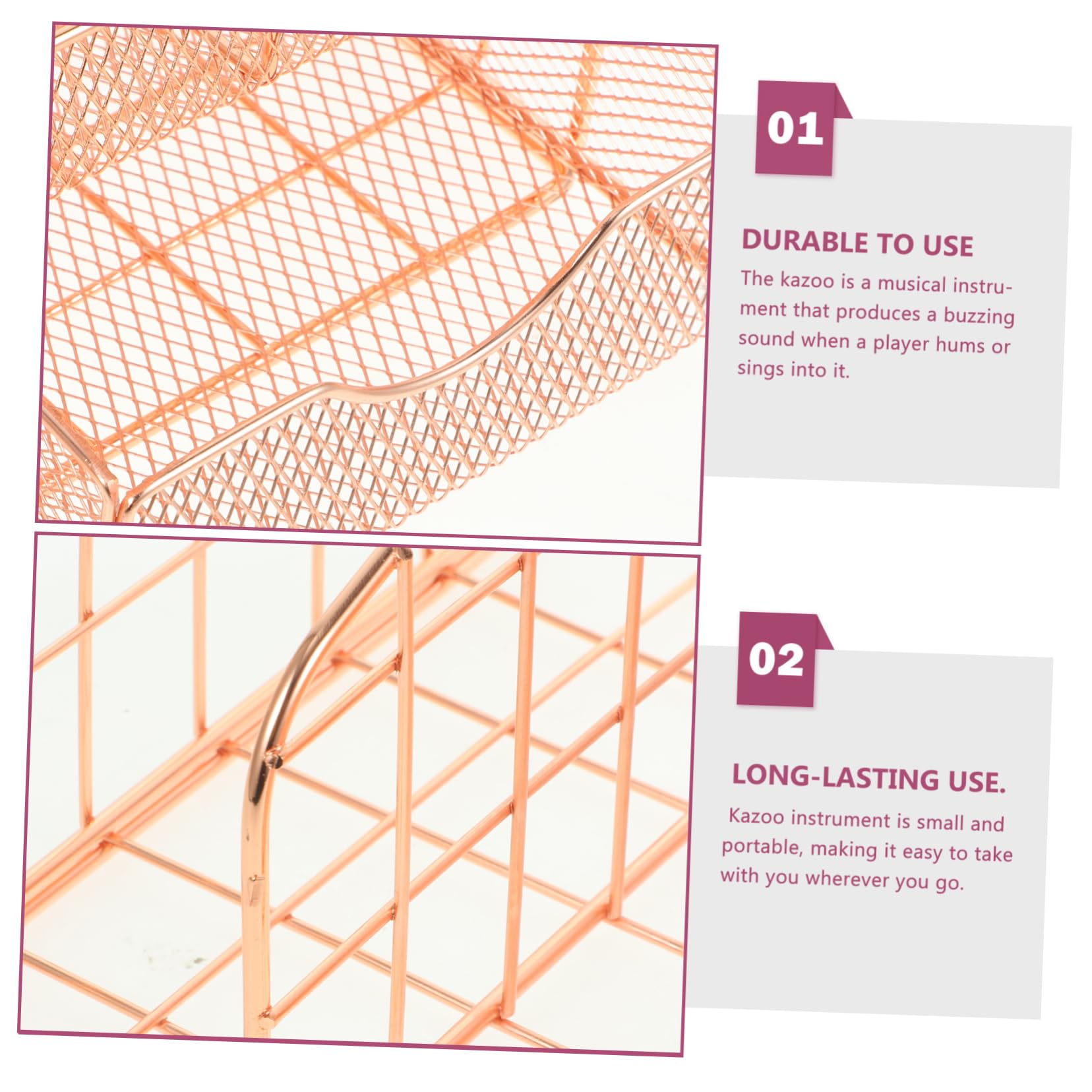 01

DURABLE TO USE

The kazoo is a musical instrument that produces a buzzing sound when a player hums or sings into it.

02

LONG-LASTING USE.

Kazoo instrument is small and portable, making it easy to take with you wherever you go.