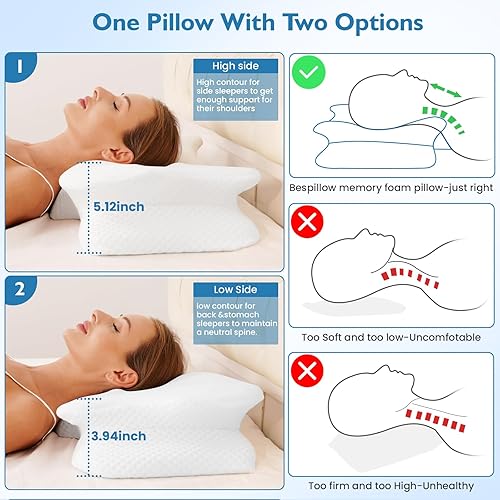 One Pillow With Two Options

1

High side

High contour for side sleepers to get enough support for their shoulders

5.12inch

2

Low Side

low contour for back &stomach sleepers to maintain a neutral spine.

3.94inch

Bespillow memory foam pillow-just right

Too Soft and too low-Uncomfotable

Too firm and too High-Unhealthy