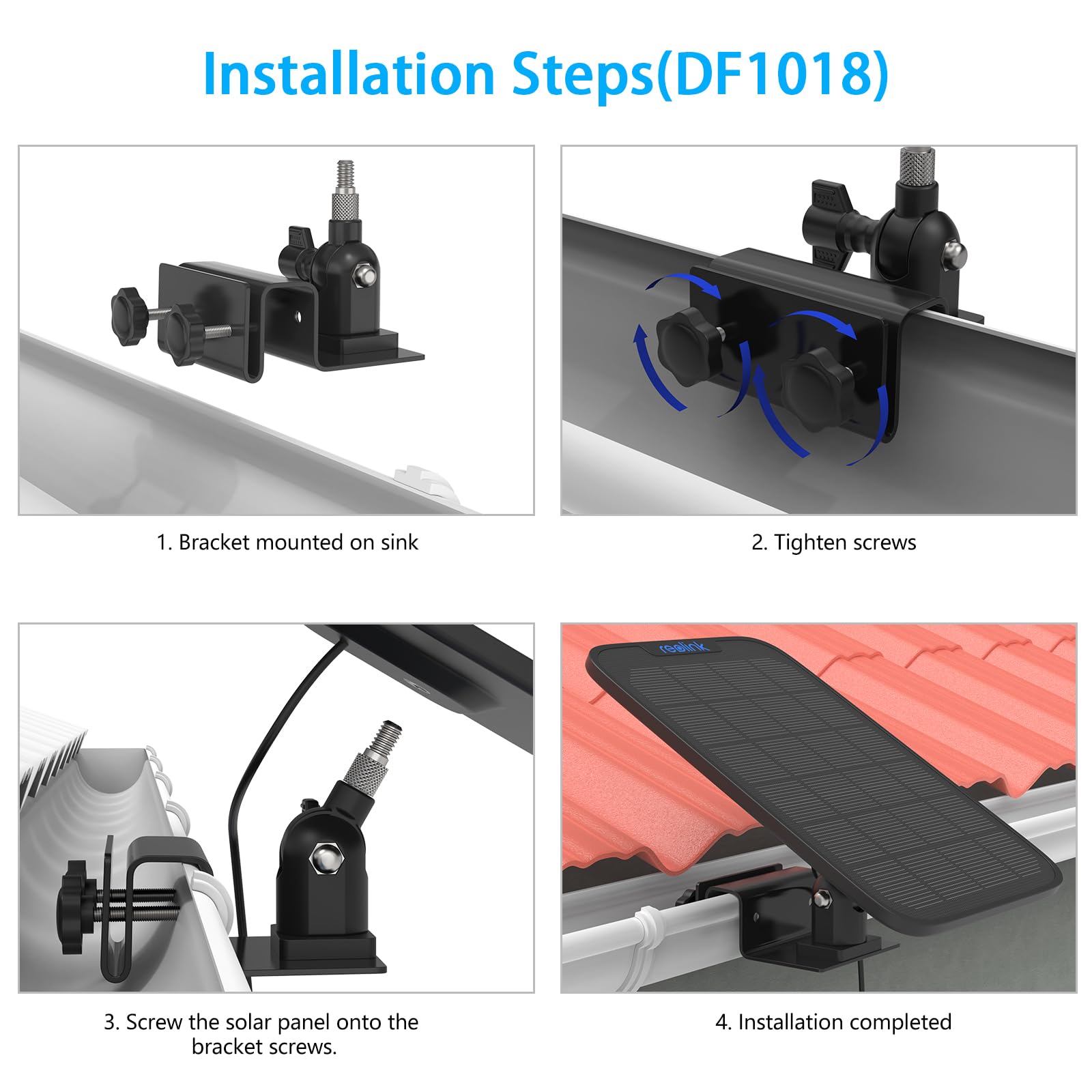 Installation Steps(DF1018)

1. Bracket mounted on sink

2. Tighten screws

3. Screw the solar panel onto the bracket screws.

reolink

4. Installation completed