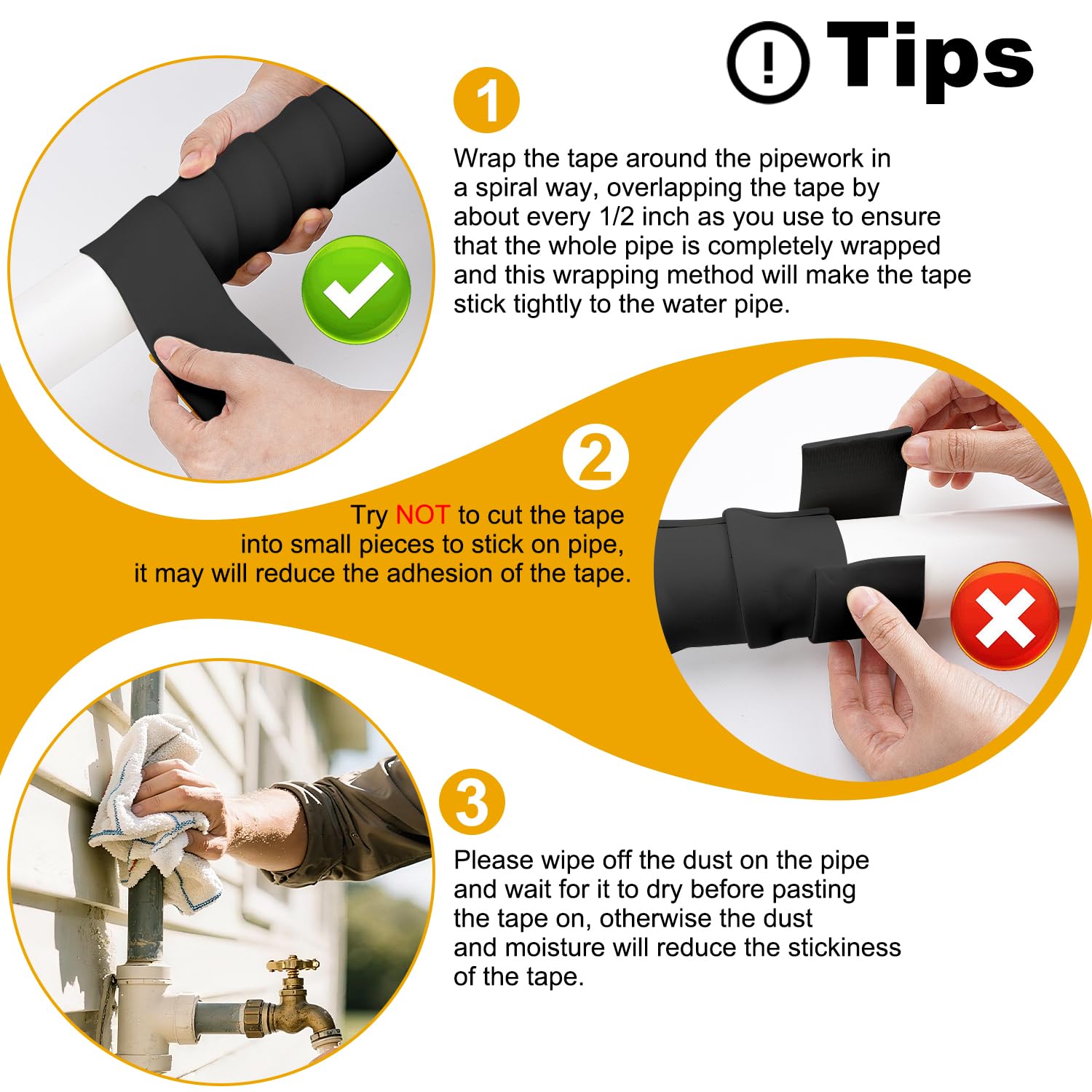 ! Tips

1

Wrap the tape around the pipework in a spiral way, overlapping the tape by about every 1/2 inch as you use to ensure that the whole pipe is completely wrapped and this wrapping method will make the tape stick tightly to the water pipe.

2

Try NOT to cut the tape into small pieces to stick on pipe, it may will reduce the adhesion of the tape.

3

Please wipe off the dust on the pipe and wait for it to dry before pasting the tape on, otherwise the dust and moisture will reduce the stickiness of the tape.