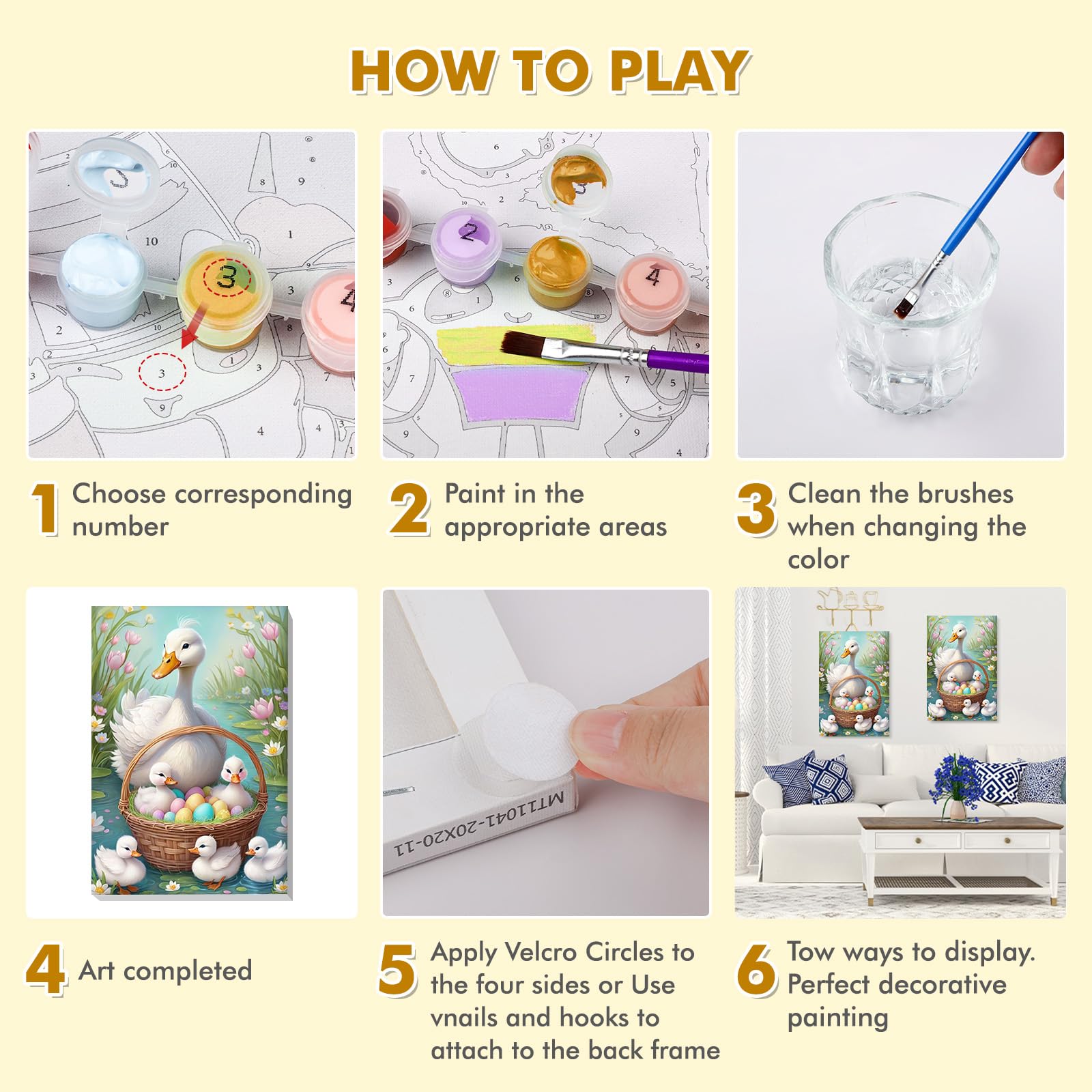 HOW TO PLAY

1 Choose corresponding number

2 Paint in the appropriate areas

3 Clean the brushes when changing the color

MT11041-20X20-11

4 Art completed

5 Apply Velcro Circles to the four sides or Use vnails and hooks to attach to the back frame

6 Tow ways to display. Perfect decorative painting