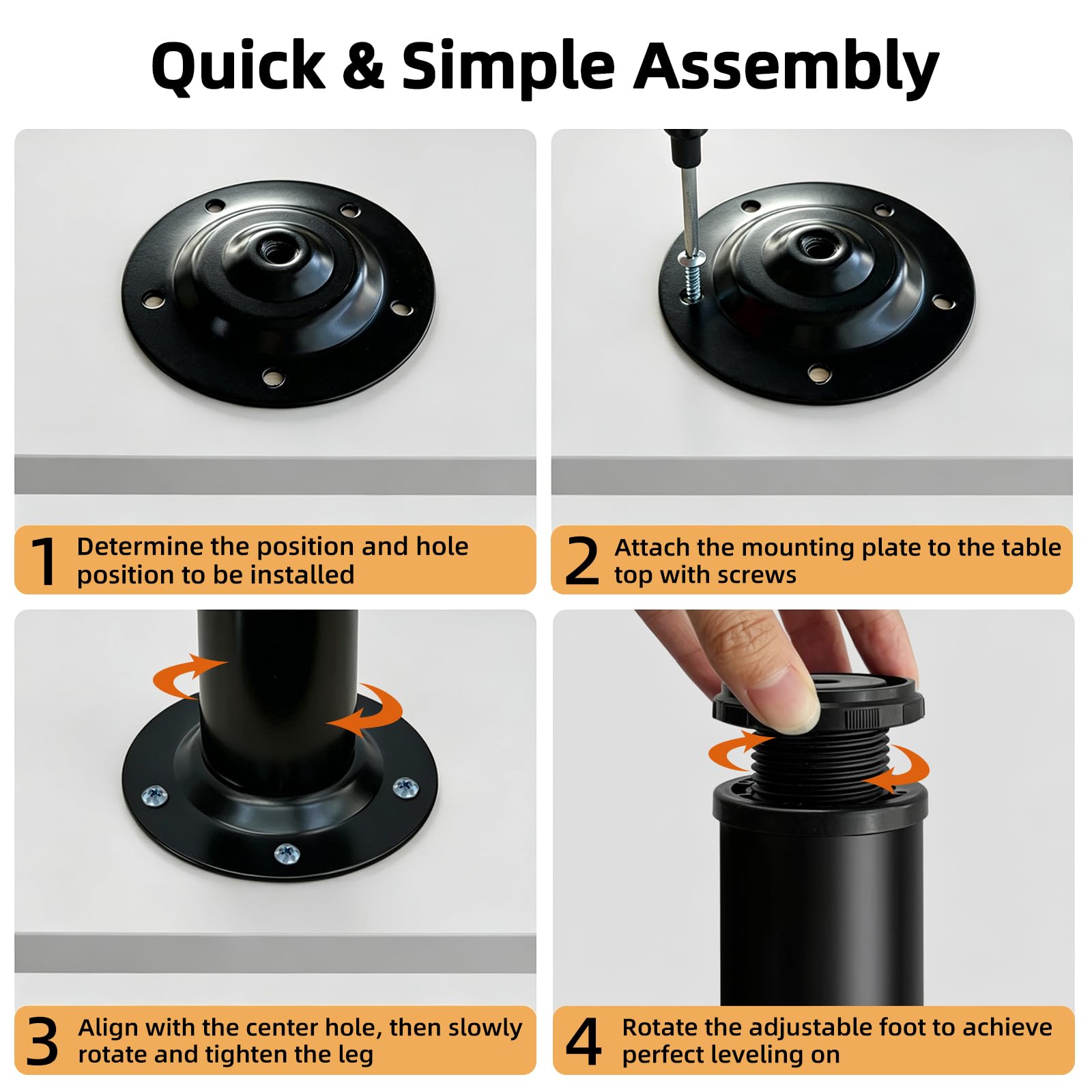 Quick & Simple Assembly

1 Determine the position and hole position to be installed

2 Attach the mounting plate to the table top with screws

3 Align with the center hole, then slowly rotate and tighten the leg

4 Rotate the adjustable foot to achieve perfect leveling on