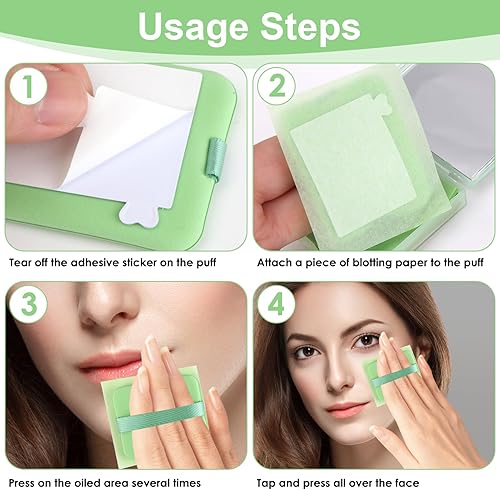 Usage Steps

1

Tear off the adhesive sticker on the puff

2

Attach a piece of blotting paper to the puff

3

Press on the oiled area several times

4

Tap and press all over the face