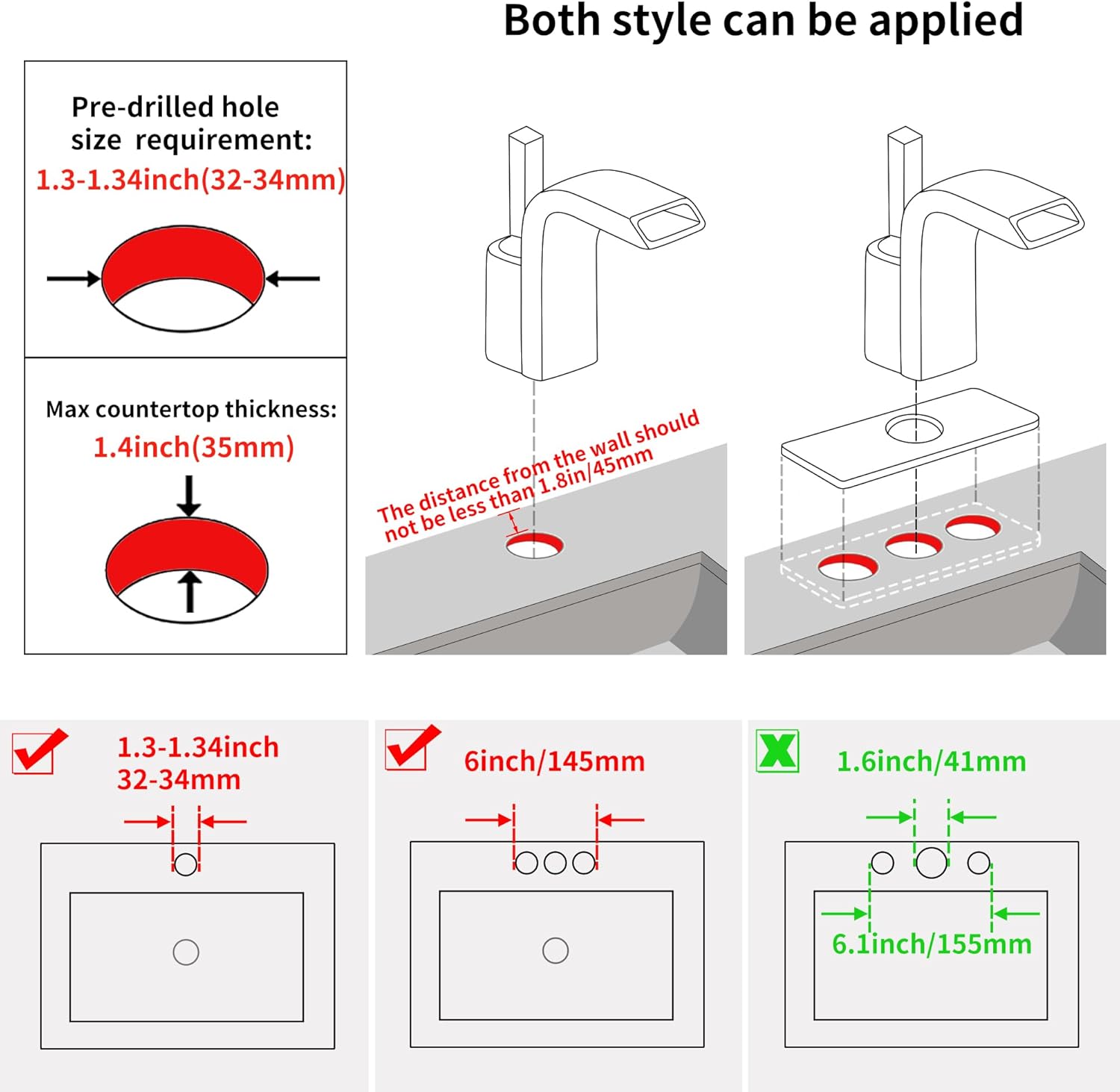 Both style can be applied

Pre-drilled hole size requirement:
1.3-1.34inch(32-34mm)

Max countertop thickness:
1.4inch(35mm)

The distance from the wall should not be less than 1.8in/45mm

1.3-1.34inch
32-34mm

6inch/145mm

1.6inch/41mm

6.1inch/155mm