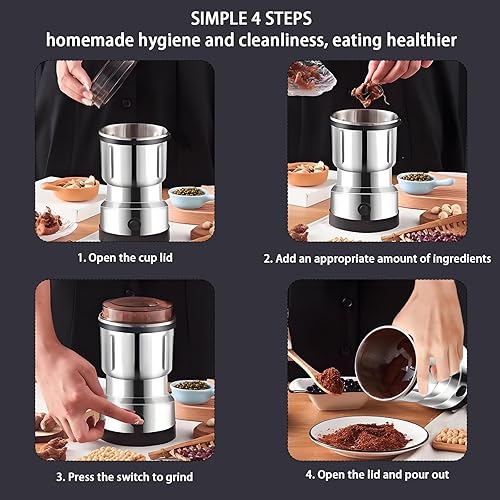 SIMPLE 4 STEPS
homemade hygiene and cleanliness, eating healthier

1. Open the cup lid

2. Add an appropriate amount of ingredients

3. Press the switch to grind

4. Open the lid and pour out