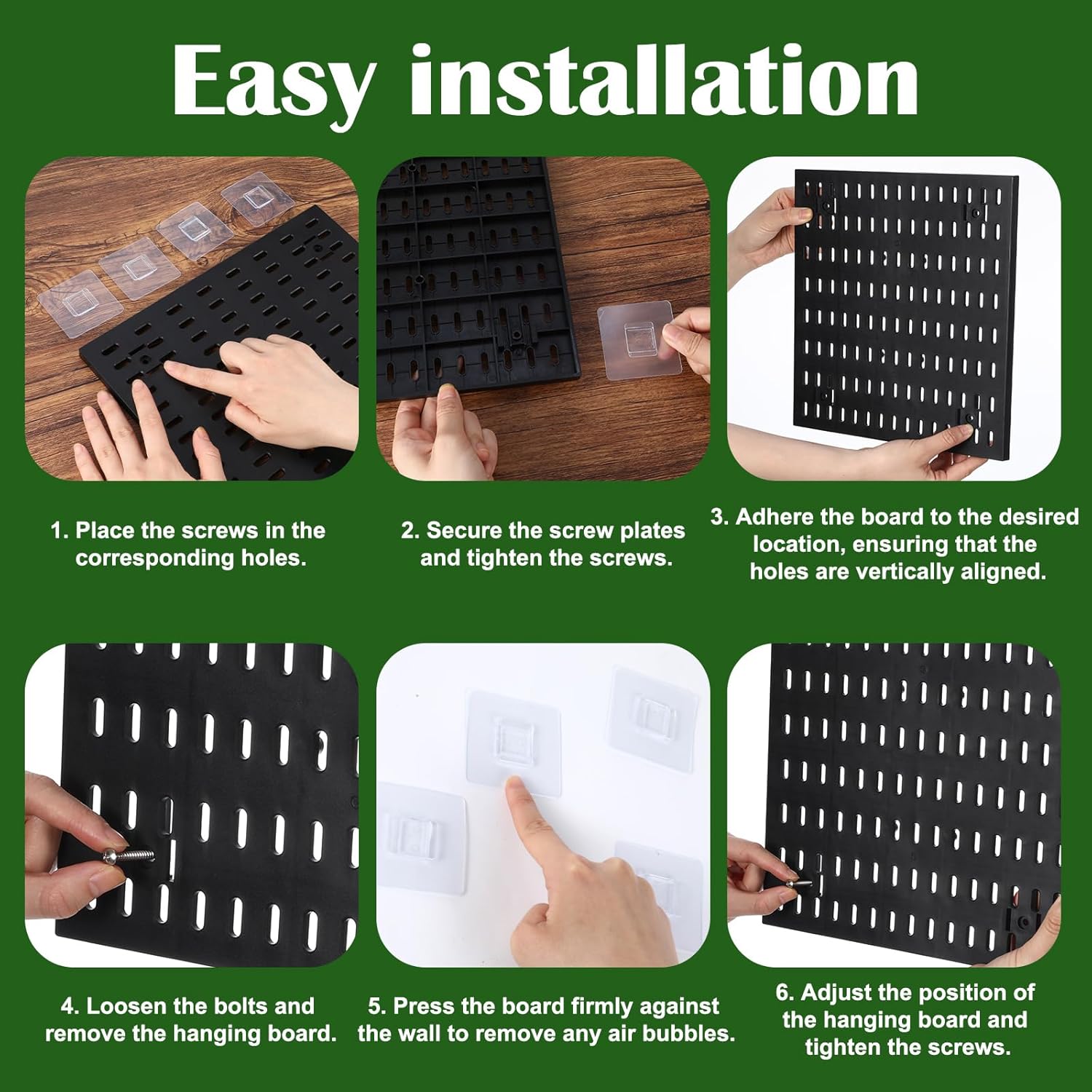 Easy installation

1. Place the screws in the corresponding holes.

2. Secure the screw plates and tighten the screws.

3. Adhere the board to the desired location, ensuring that the holes are vertically aligned.

4. Loosen the bolts and remove the hanging board.

5. Press the board firmly against the wall to remove any air bubbles.

6. Adjust the position of the hanging board and tighten the screws.