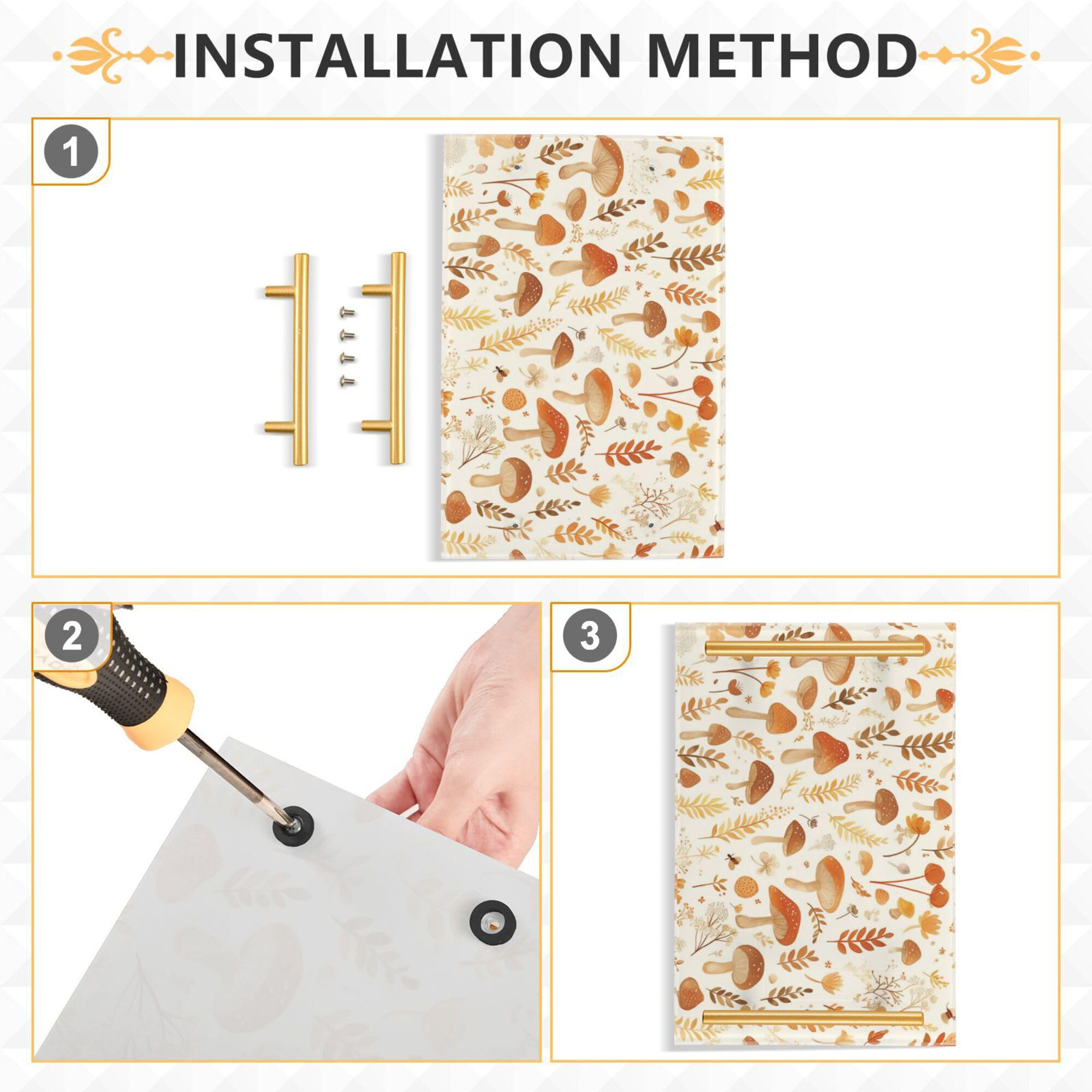 INSTALLATION METHOD

1

2

3