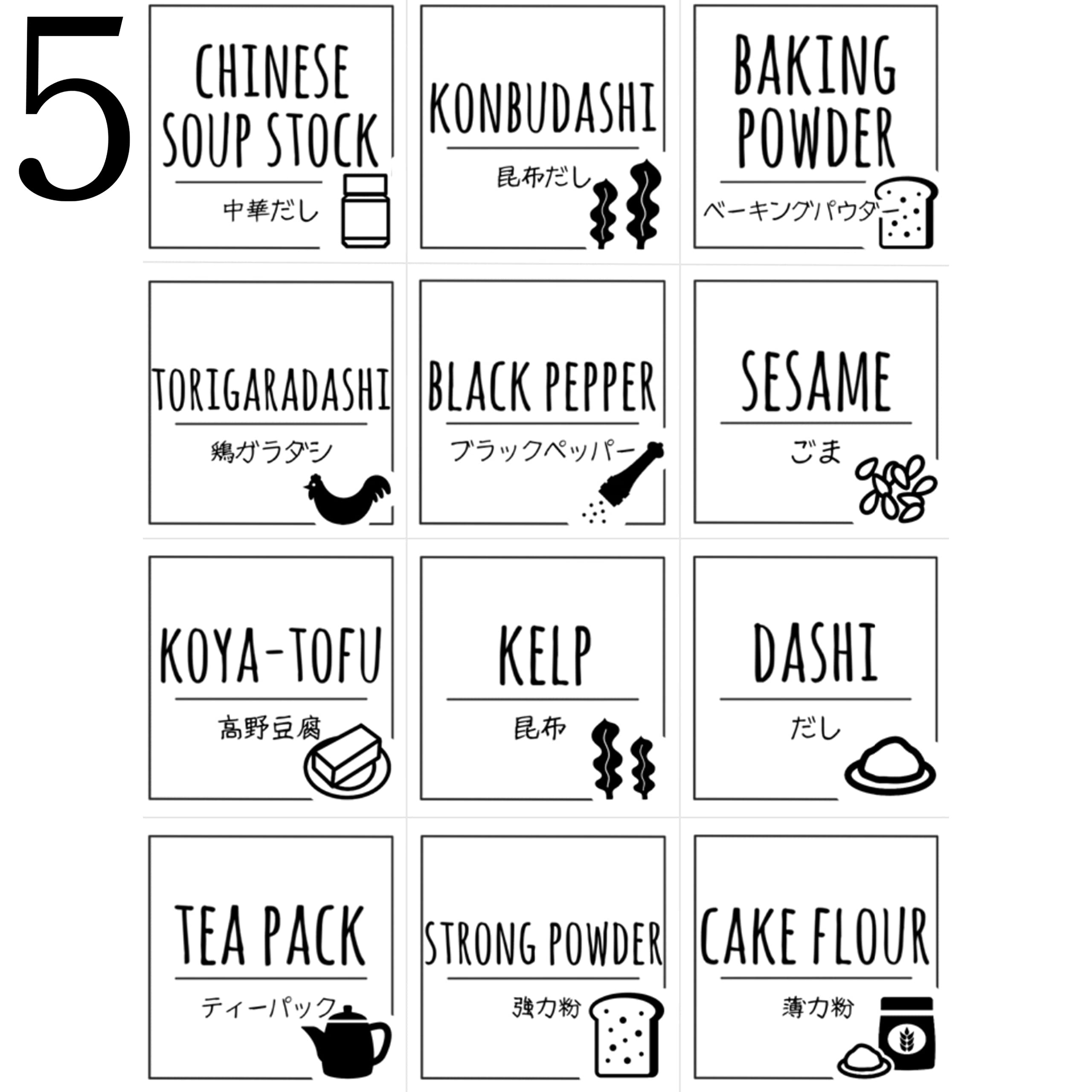 5

CHINESE SOUP STOCK
中華だし

KONBUDASHI
昆布だし

BAKING POWDER
ベーキングパウダー

TORIGARADASHI
鶏ガラダシ

BLACK PEPPER
ブラックペッパー

SESAME
ごま

KOYA-TOFU
高野豆腐

KELP
昆布

DASHI
だし

TEA PACK
ティーパック

STRONG POWDER
強力粉

CAKE FLOUR
薄力粉