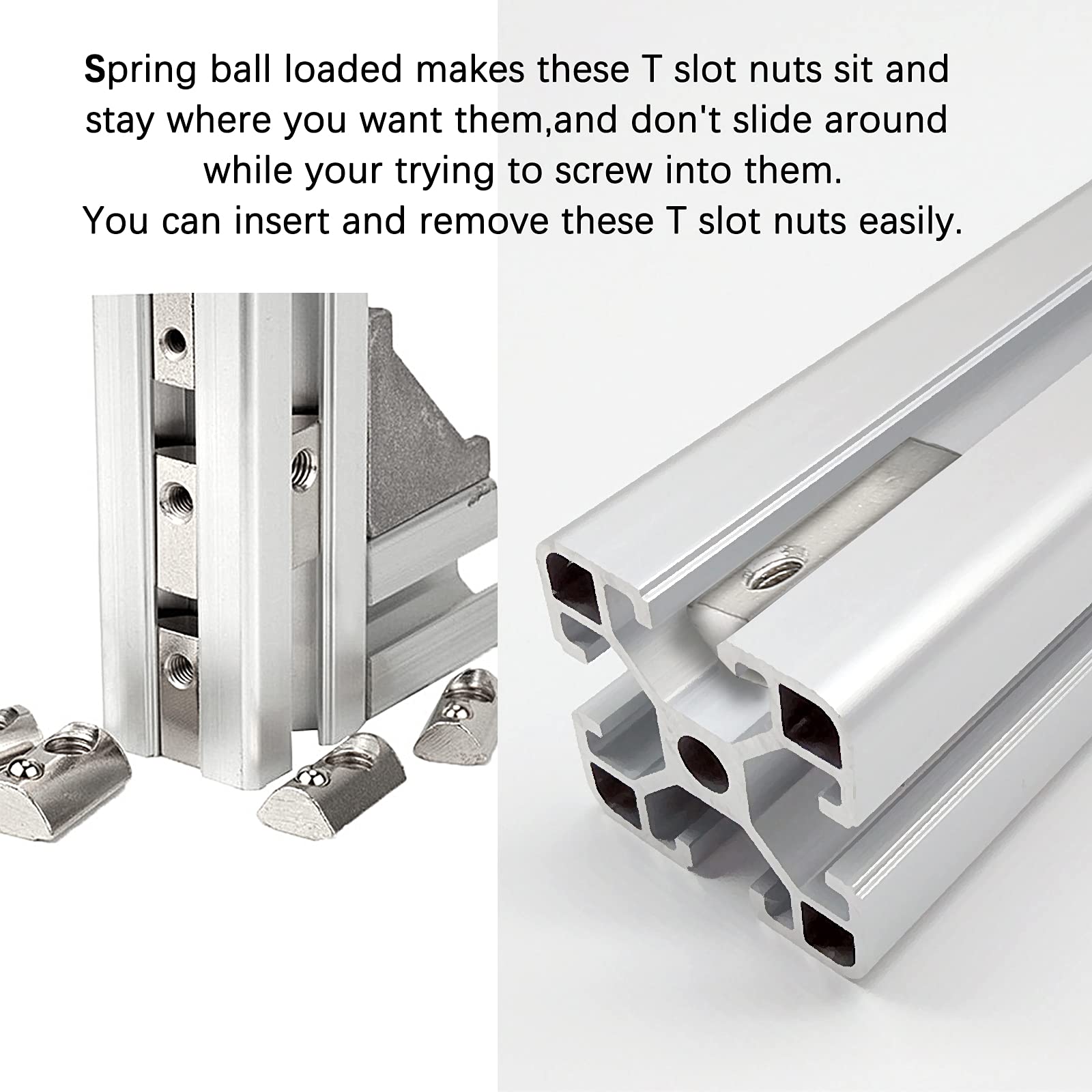 Spring ball loaded makes these T slot nuts sit and stay where you want them,and don't slide around while your trying to screw into them.
You can insert and remove these T slot nuts easily.