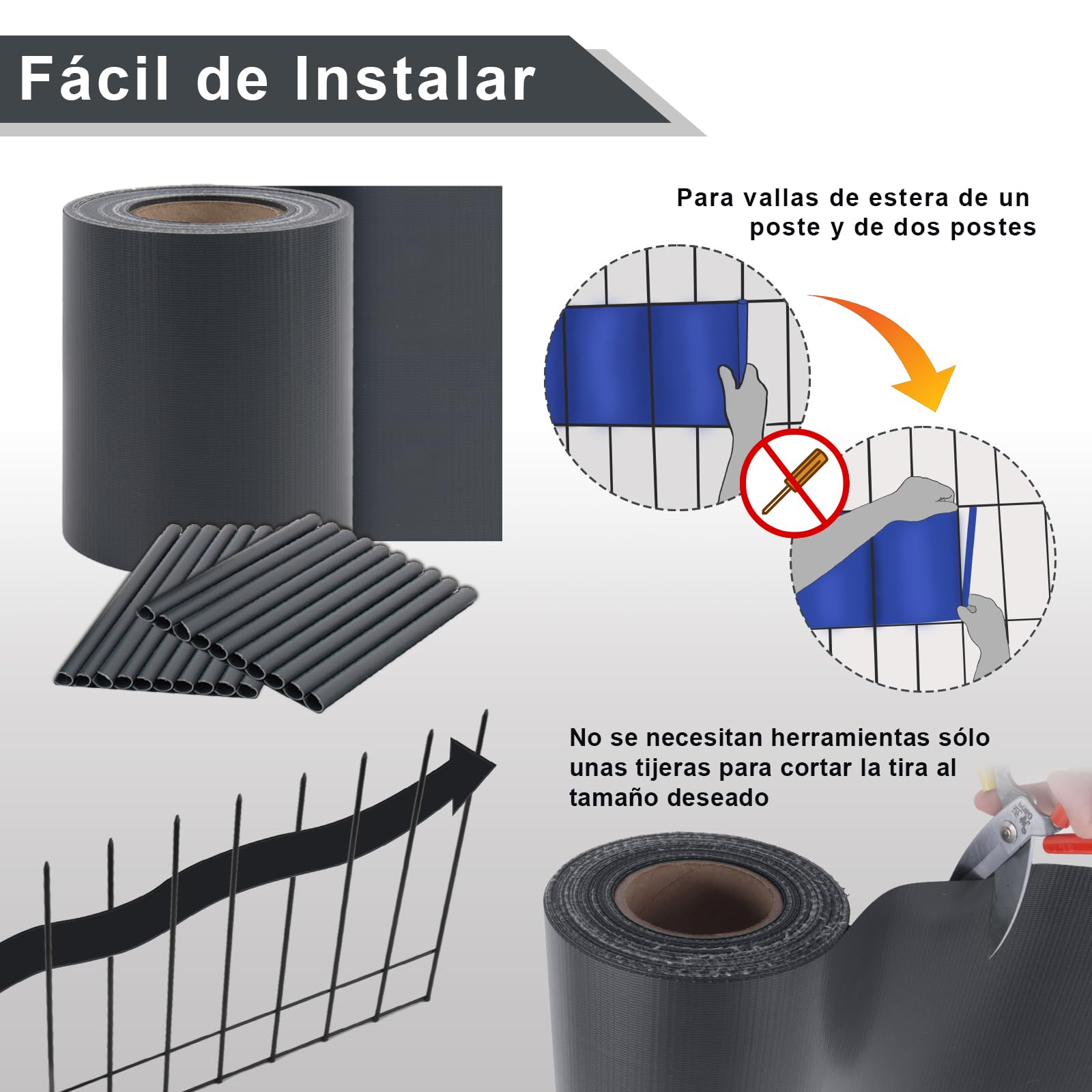 Fácil de Instalar

Para vallas de estera de un poste y de dos postes

No se necesitan herramientas sólo unas tijeras para cortar la tira al tamaño deseado