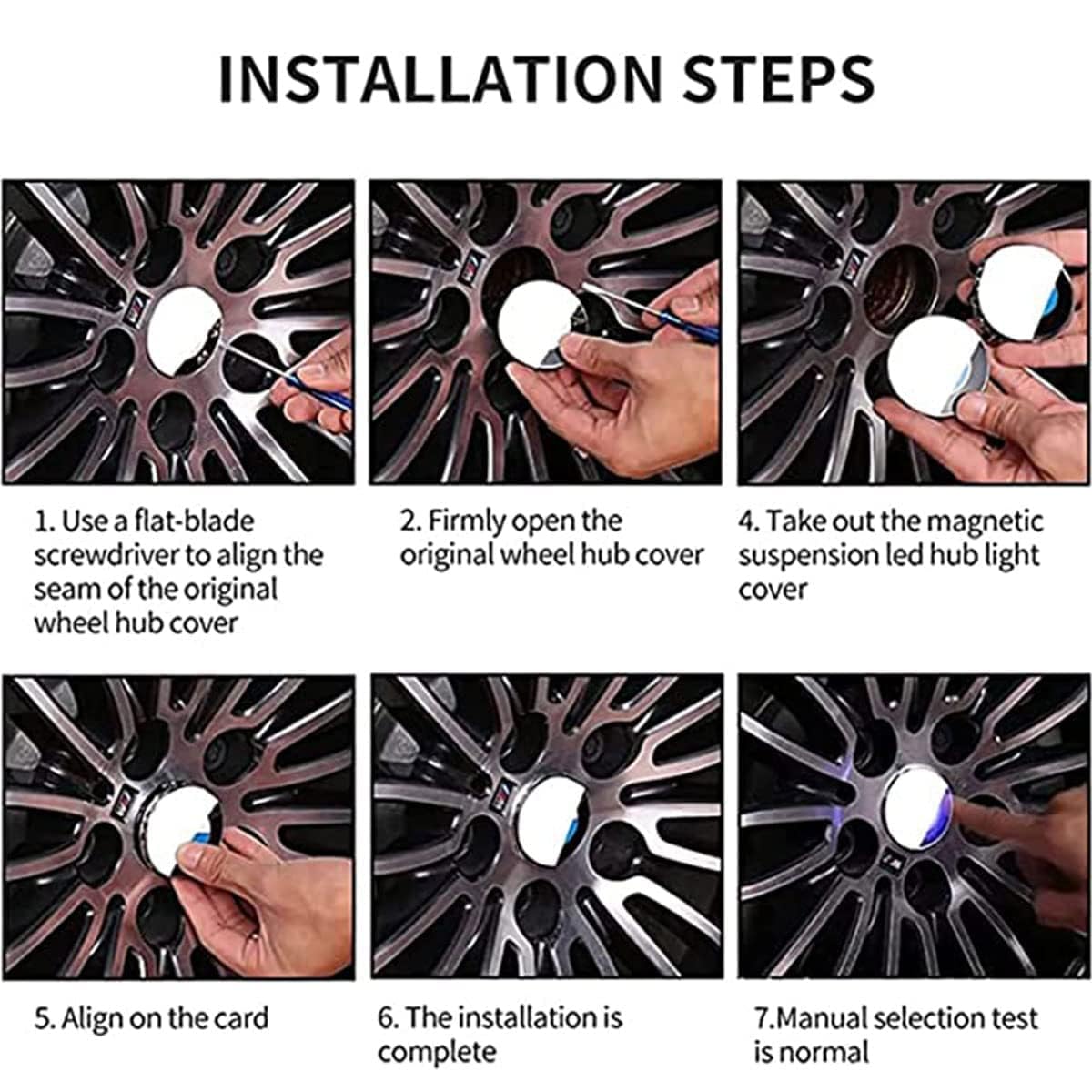 INSTALLATION STEPS

1. Use a flat-blade screwdriver to align the seam of the original wheel hub cover

2. Firmly open the original wheel hub cover

4. Take out the magnetic suspension led hub light cover

5. Align on the card

6. The installation is complete

7.Manual selection test is normal