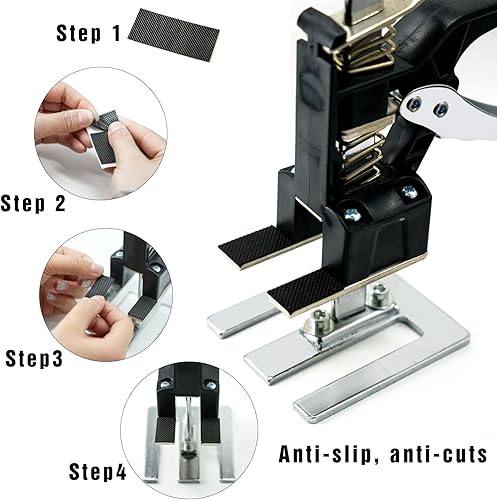 Step 1

Step 2

Step3

Step4

Anti-slip, anti-cuts