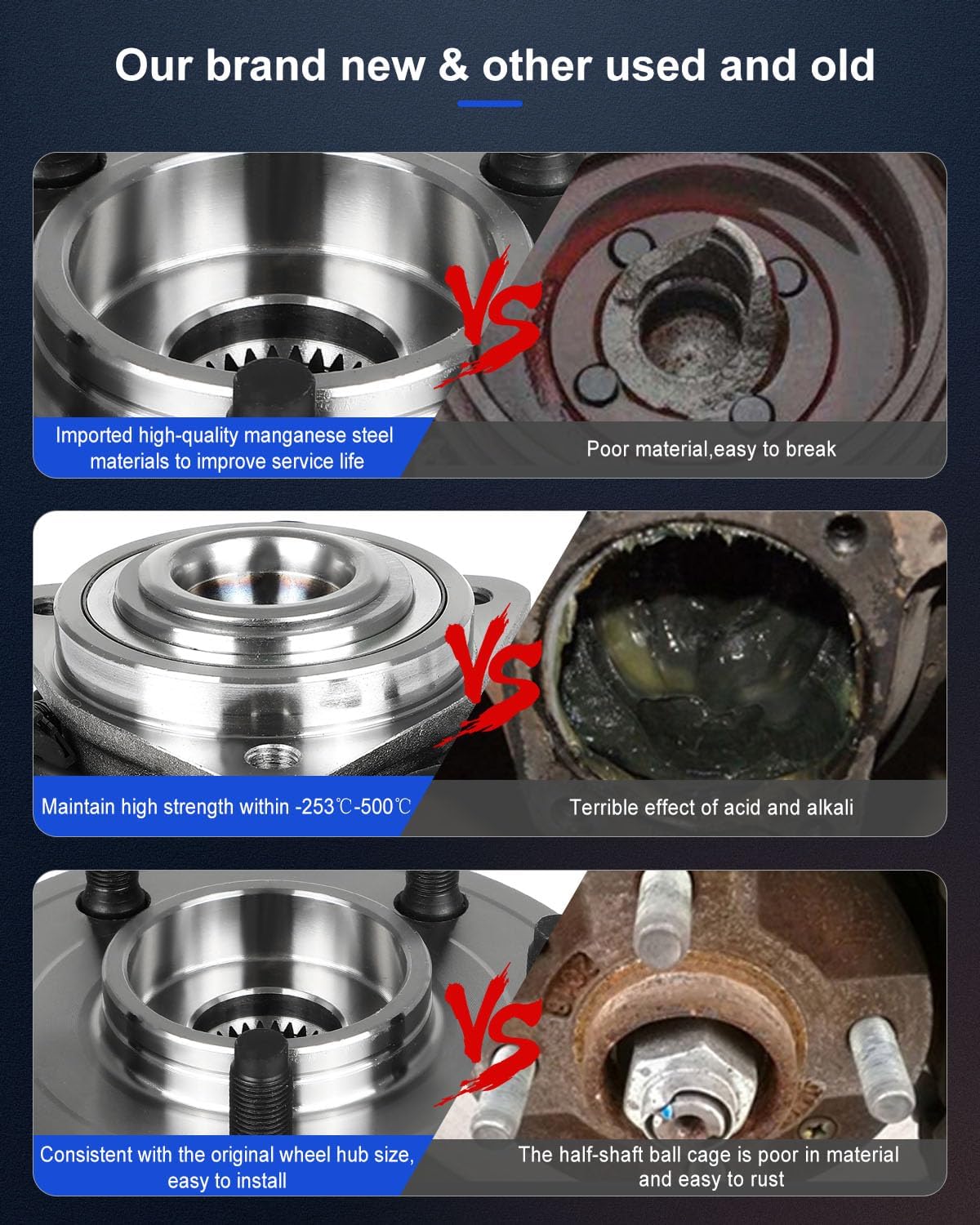 Our brand new & other used and old

VS

Imported high-quality manganese steel materials to improve service life

Poor material,easy to break

VS

Maintain high strength within -253℃-500℃

Terrible effect of acid and alkali

VS

Consistent with the original wheel hub size, easy to install

The half-shaft ball cage is poor in material and easy to rust