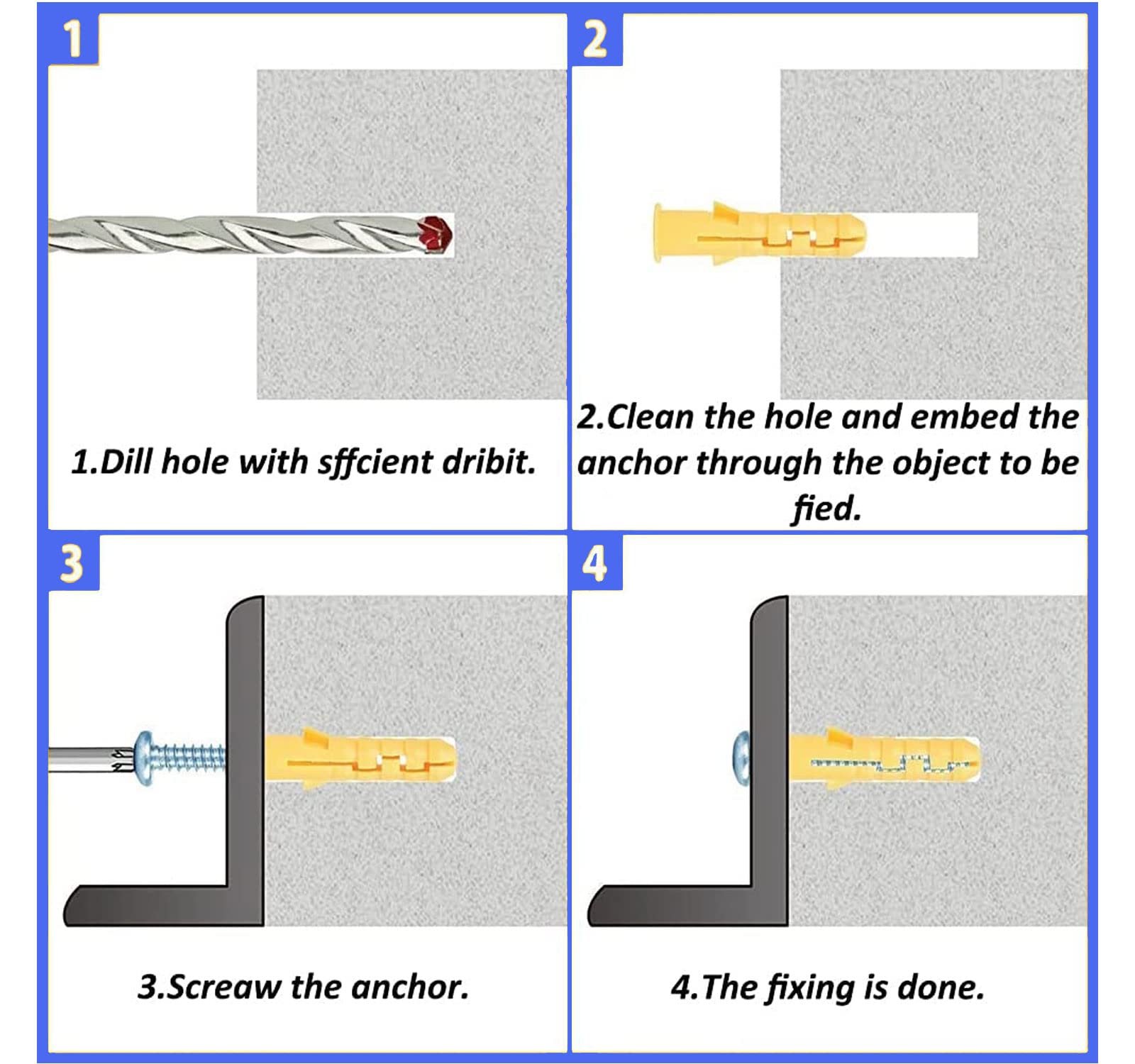 1

1.Dill hole with sffcient dribit.

2

2.Clean the hole and embed the anchor through the object to be fied.

3

3.Screaw the anchor.

4

4.The fixing is done.