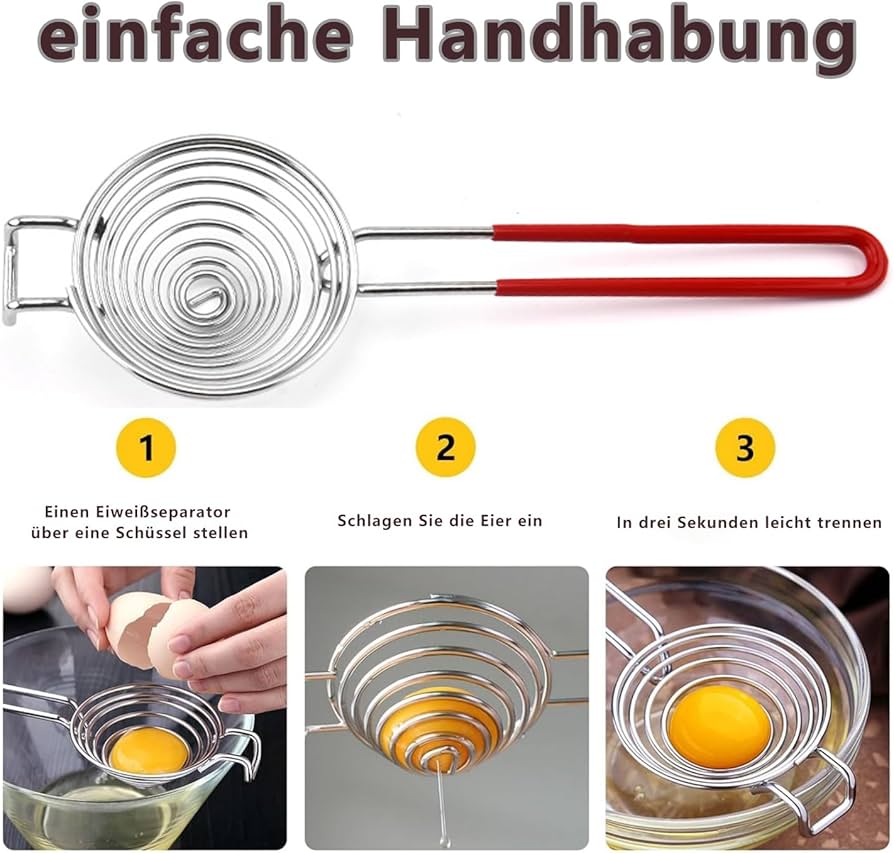 einfache Handhabung

1

Einen Eiweißseparator über eine Schüssel stellen

2

Schlagen Sie die Eier ein

3

In drei Sekunden leicht trennen